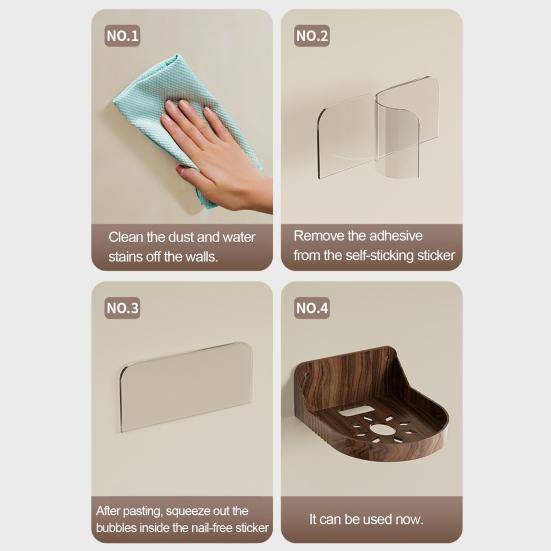 NO.1

Clean the dust and water stains off the walls.

NO.2

Remove the adhesive from the self-sticking sticker

NO.3

After pasting, squeeze out the bubbles inside the nail-free sticker

NO.4

It can be used now.