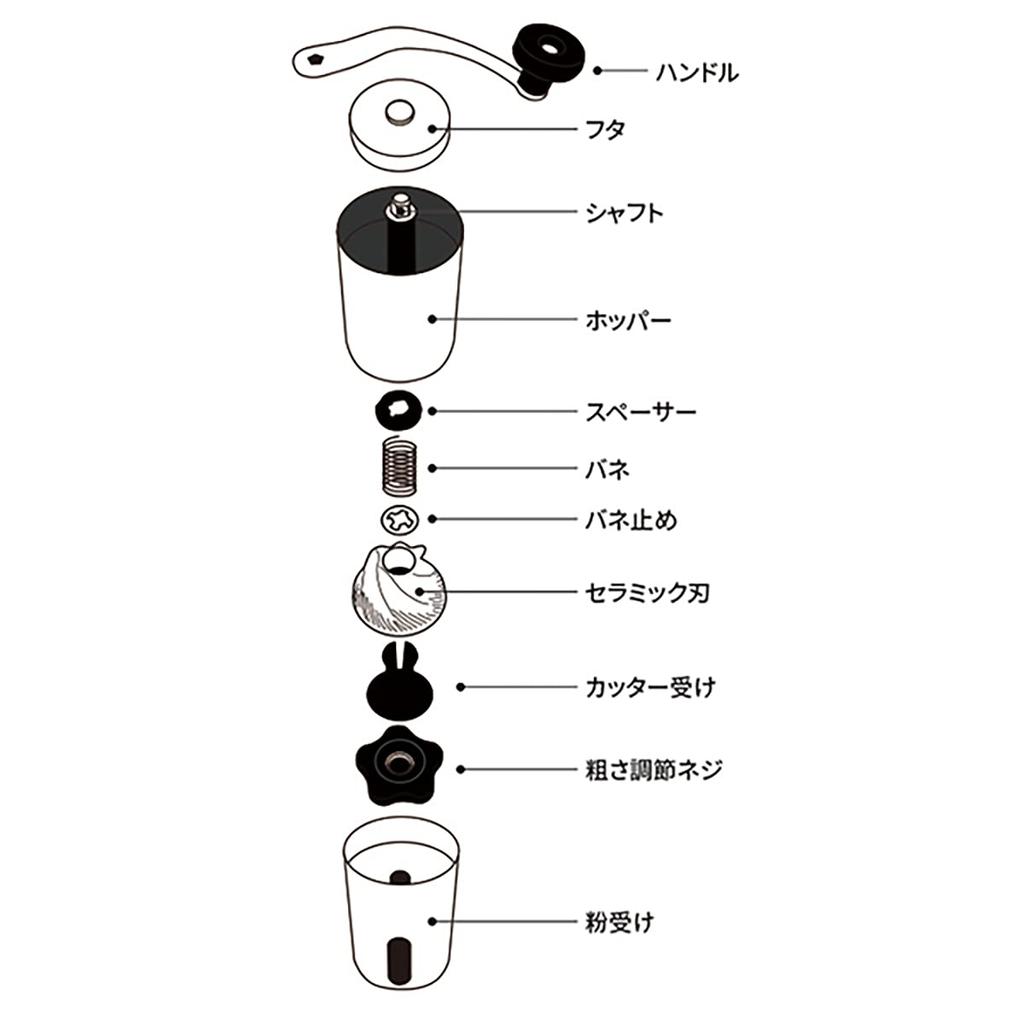 ハンドル

フタ

シャフト

ホッパー

スペーサー

バネ

バネ止め

セラミック刃

カッター受け

粗さ調節ネジ

粉受け