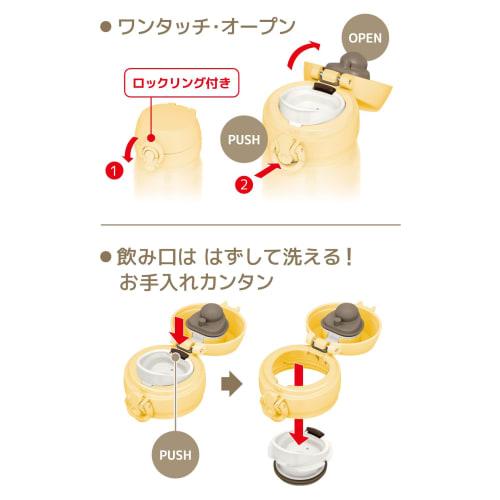 ● ワンタッチ・オープン

OPEN

ロックリング付き

PUSH

1

2

● 飲み口は はずして洗える！
お手入れカンタン

PUSH