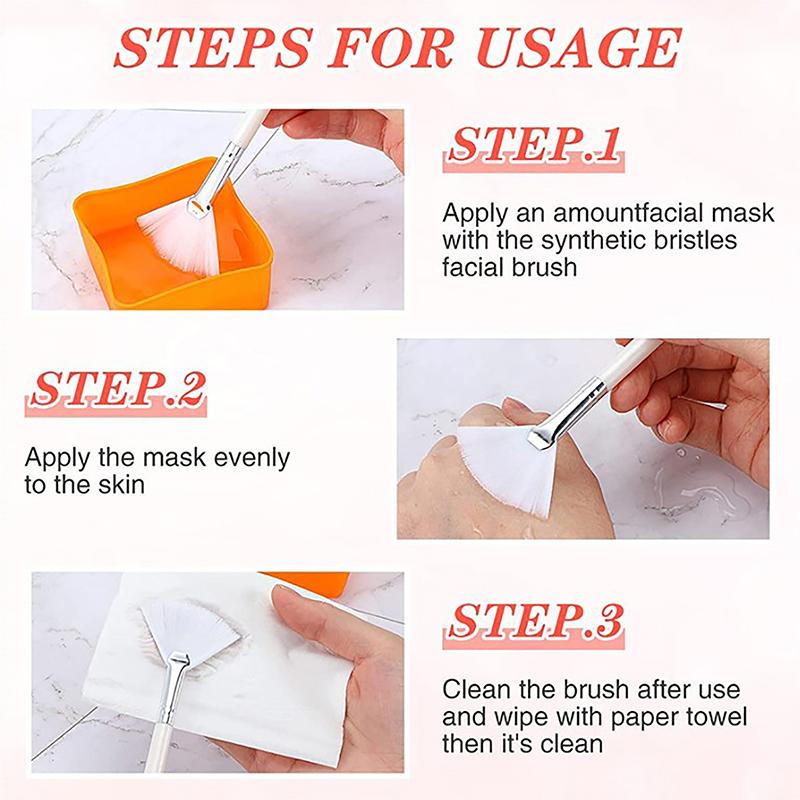 STEPS FOR USAGE

STEP.1

Apply an amountfacial mask with the synthetic bristles facial brush

STEP.2

Apply the mask evenly to the skin

STEP.3

Clean the brush after use and wipe with paper towel then it's clean