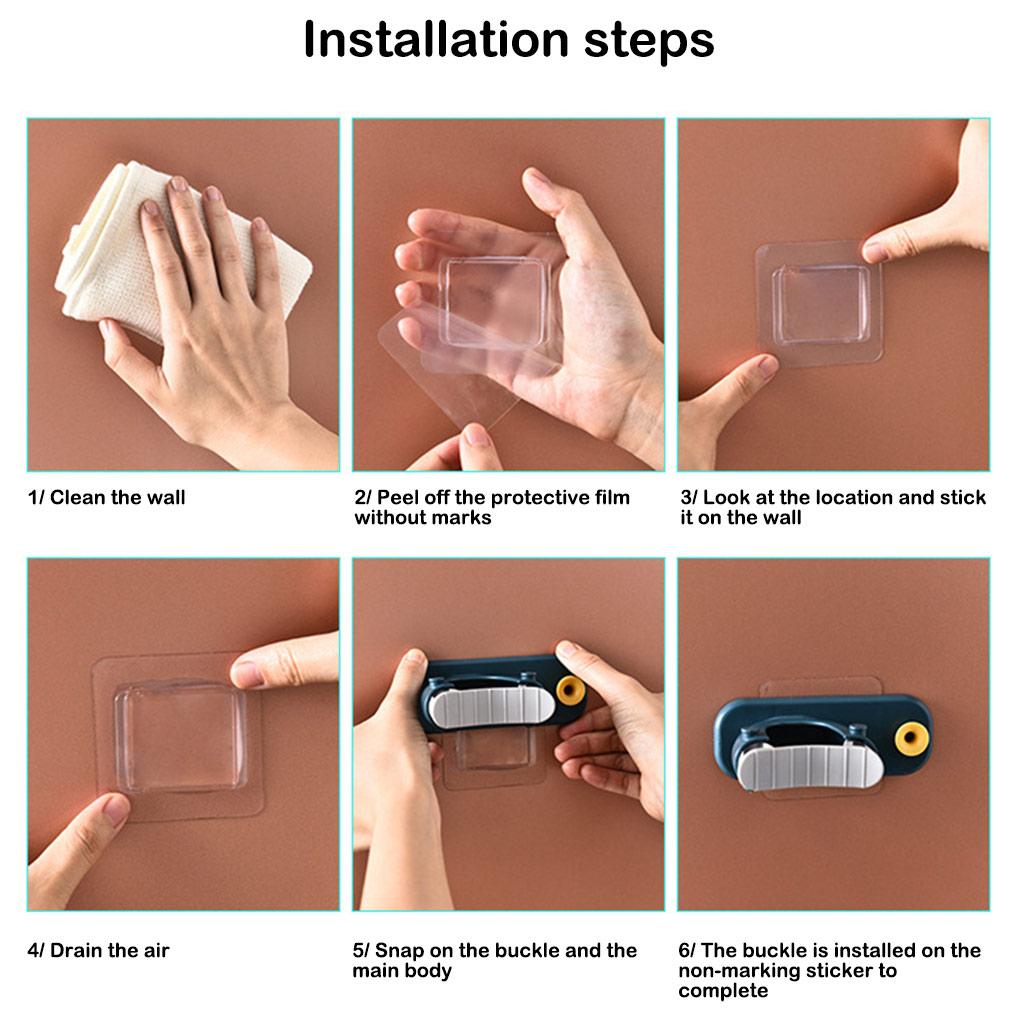 Installation steps

1/ Clean the wall

2/ Peel off the protective film without marks

3/ Look at the location and stick it on the wall

4/ Drain the air

5/ Snap on the buckle and the main body

6/ The buckle is installed on the non-marking sticker to complete