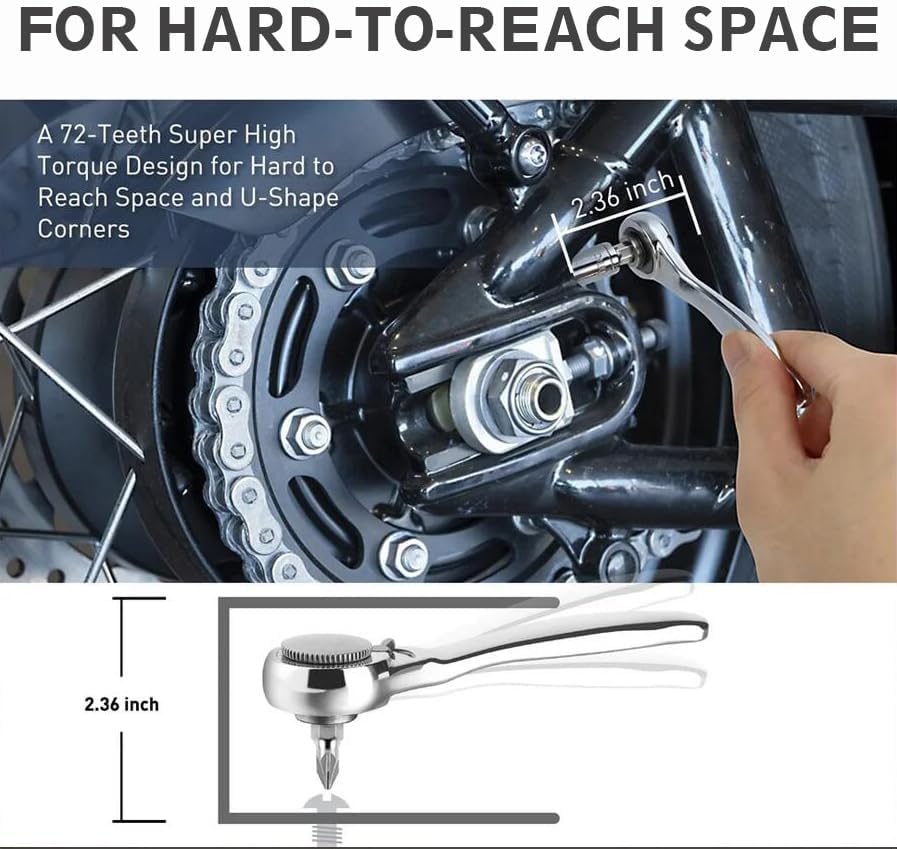 FOR HARD-TO-REACH SPACE

A 72-Teeth Super High Torque Design for Hard to Reach Space and U-Shape Corners

2.36 inch

2.36 inch