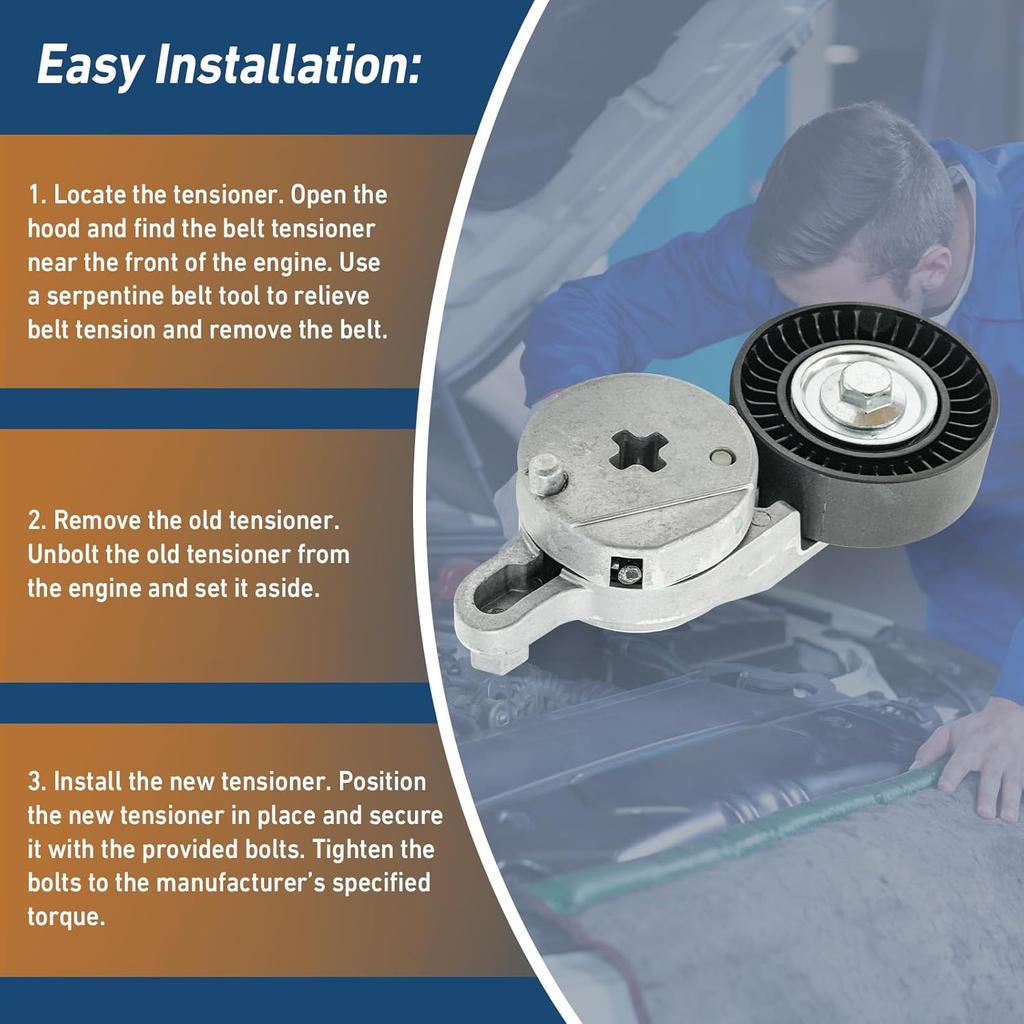 Easy Installation:

1. Locate the tensioner. Open the hood and find the belt tensioner near the front of the engine. Use a serpentine belt tool to relieve belt tension and remove the belt.

2. Remove the old tensioner. Unbolt the old tensioner from the engine and set it aside.

3. Install the new tensioner. Position the new tensioner in place and secure it with the provided bolts. Tighten the bolts to the manufacturer's specified torque.