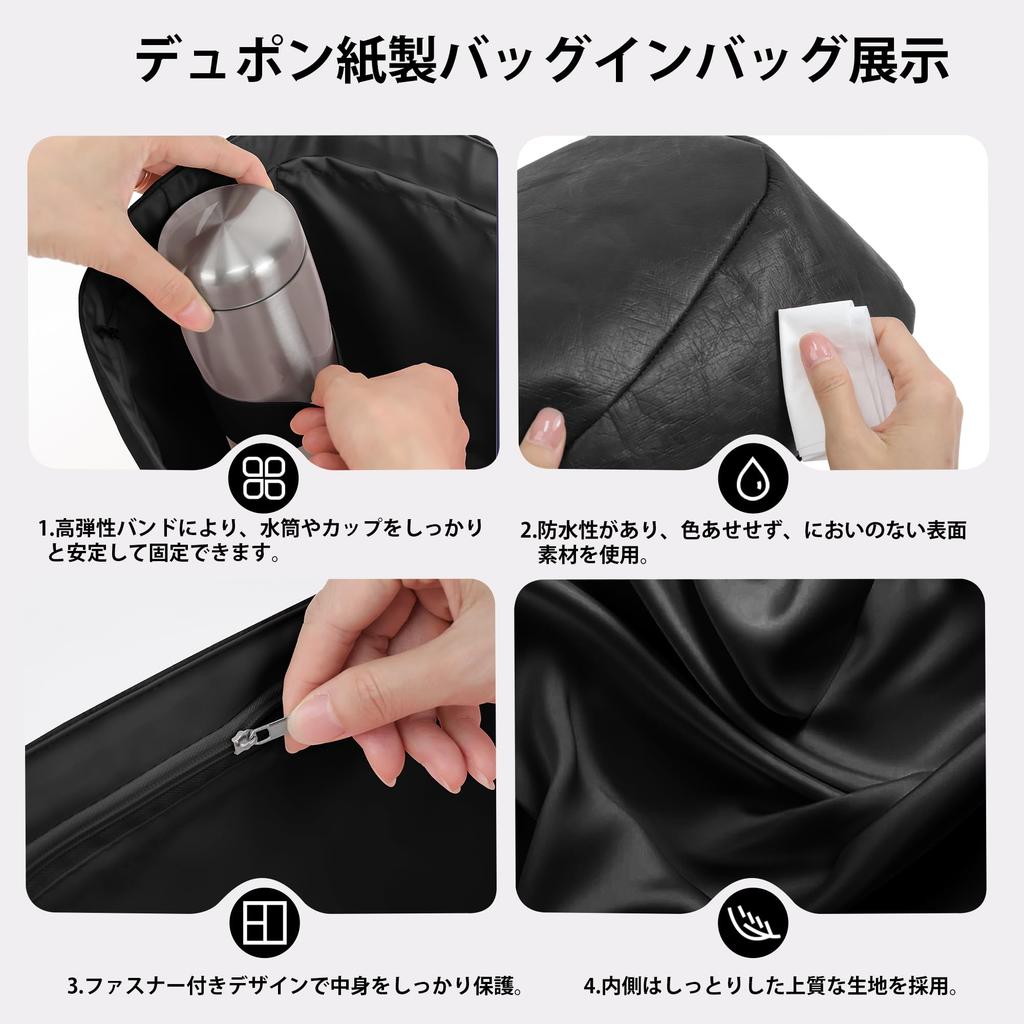 デュポン紙製バッグインバッグ展示

1.高弾性バンドにより、水筒やカップをしっかりと安定して固定できます。

2.防水性があり、色あせせず、においのない表面素材を使用。

3.ファスナー付きデザインで中身をしっかり保護。

4.内側はしっとりした上質な生地を採用。