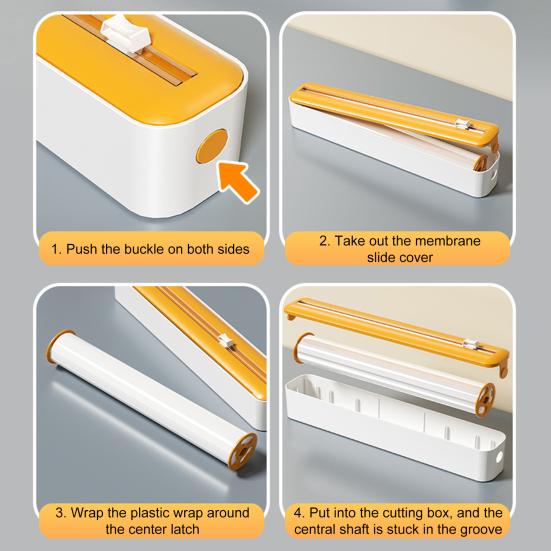 1. Push the buckle on both sides

2. Take out the membrane slide cover

3. Wrap the plastic wrap around the center latch

4. Put into the cutting box, and the central shaft is stuck in the groove