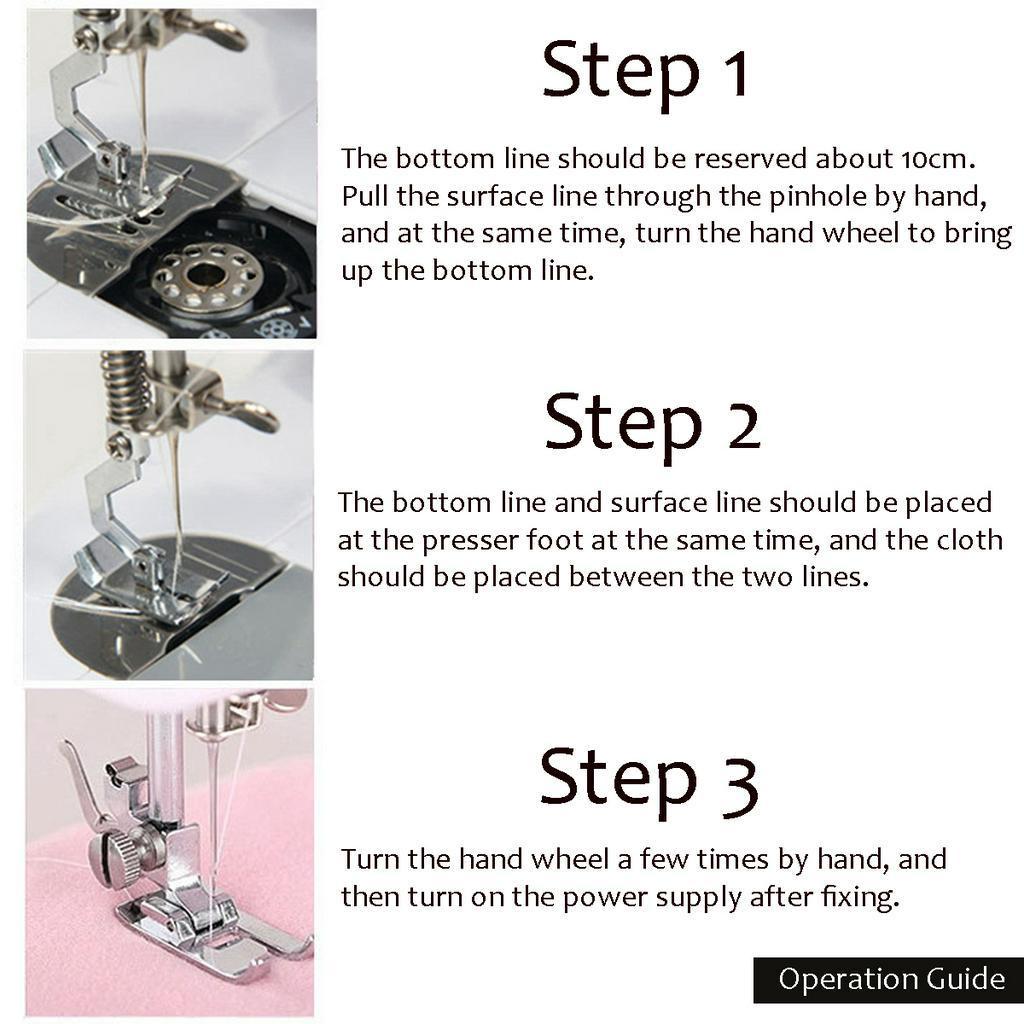 Step 1

The bottom line should be reserved about 10cm. Pull the surface line through the pinhole by hand, and at the same time, turn the hand wheel to bring up the bottom line.

Step 2

The bottom line and surface line should be placed at the presser foot at the same time, and the cloth should be placed between the two lines.

Step 3

Turn the hand wheel a few times by hand, and then turn on the power supply after fixing.

Operation Guide