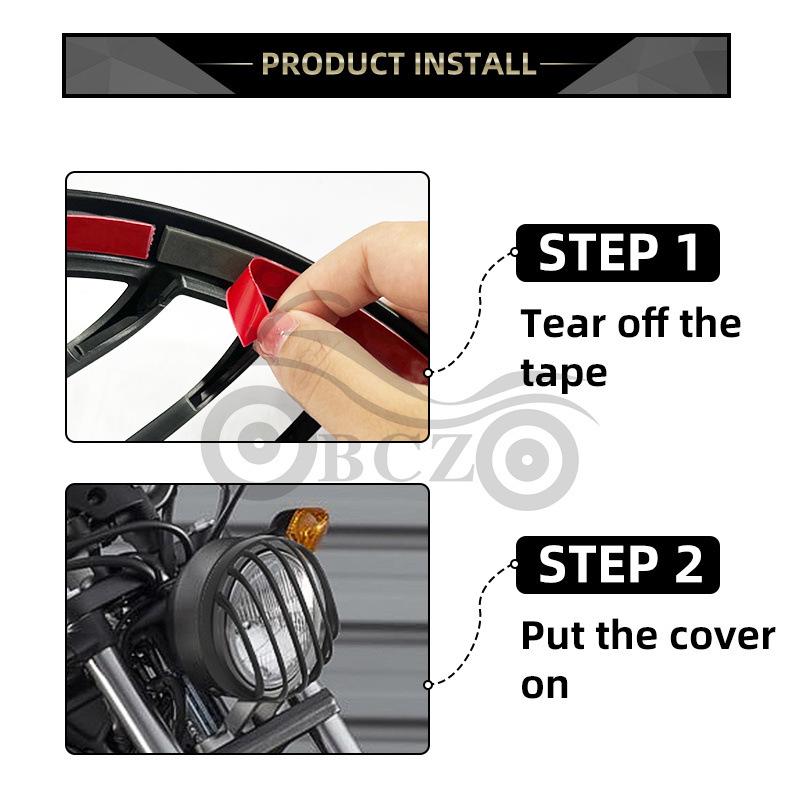 PRODUCT INSTALL

STEP 1

Tear off the tape

BCZ

STEP 2

Put the cover on