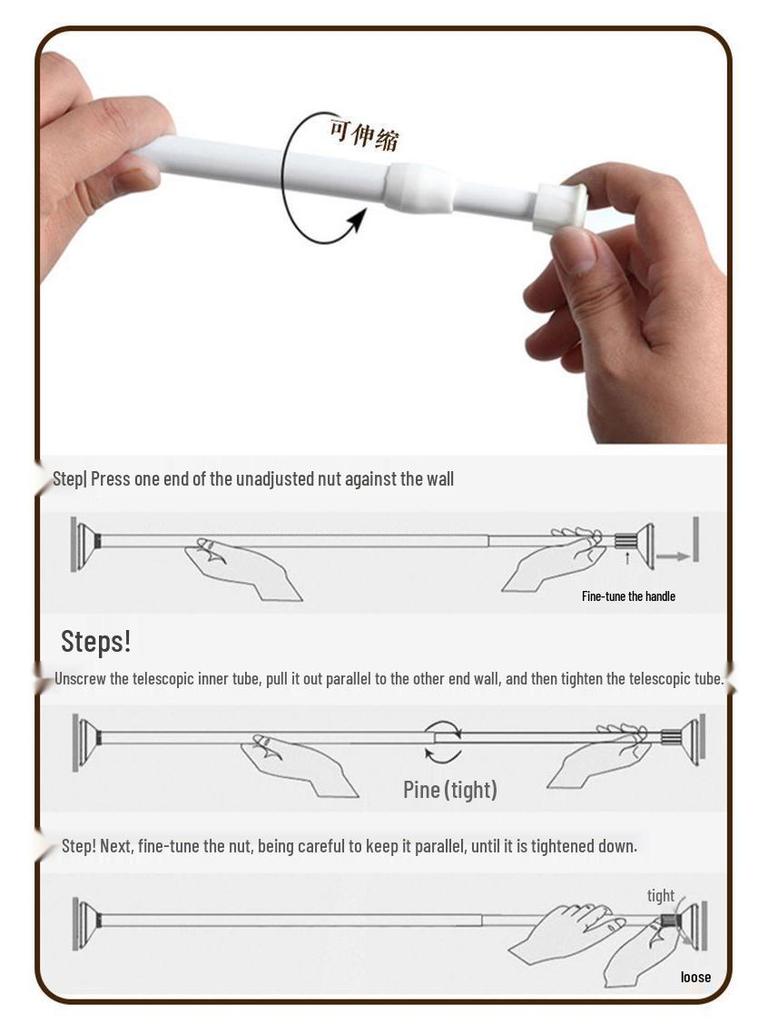 可伸缩

Step| Press one end of the unadjusted nut against the wall

Fine-tune the handle

Steps!

Unscrew the telescopic inner tube, pull it out parallel to the other end wall, and then tighten the telescopic tube.

Pine (tight)

Step! Next, fine-tune the nut, being careful to keep it parallel, until it is tightened down.

tight

loose