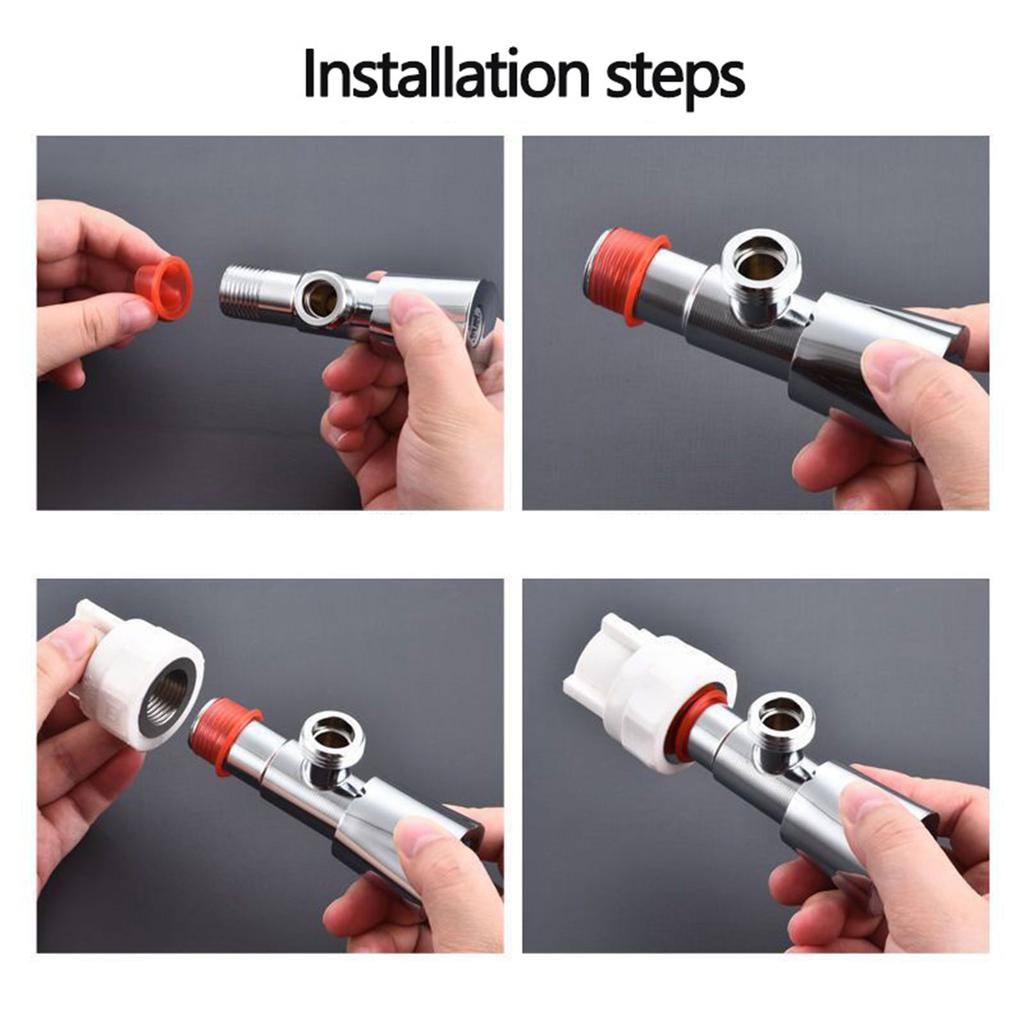 Installation steps