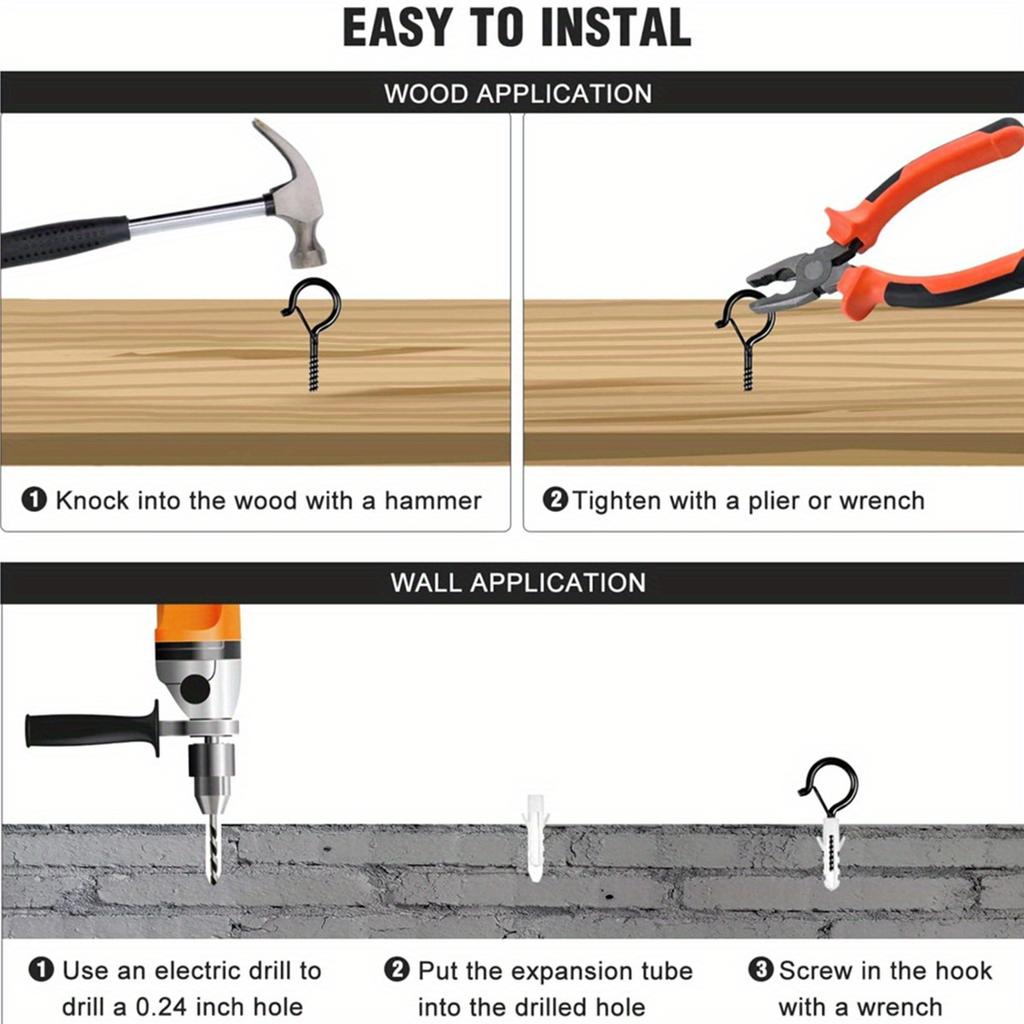 EASY TO INSTAL

WOOD APPLICATION

❶ Knock into the wood with a hammer

❷ Tighten with a plier or wrench

WALL APPLICATION

❶ Use an electric drill to drill a 0.24 inch hole

❷ Put the expansion tube into the drilled hole

❸ Screw in the hook with a wrench