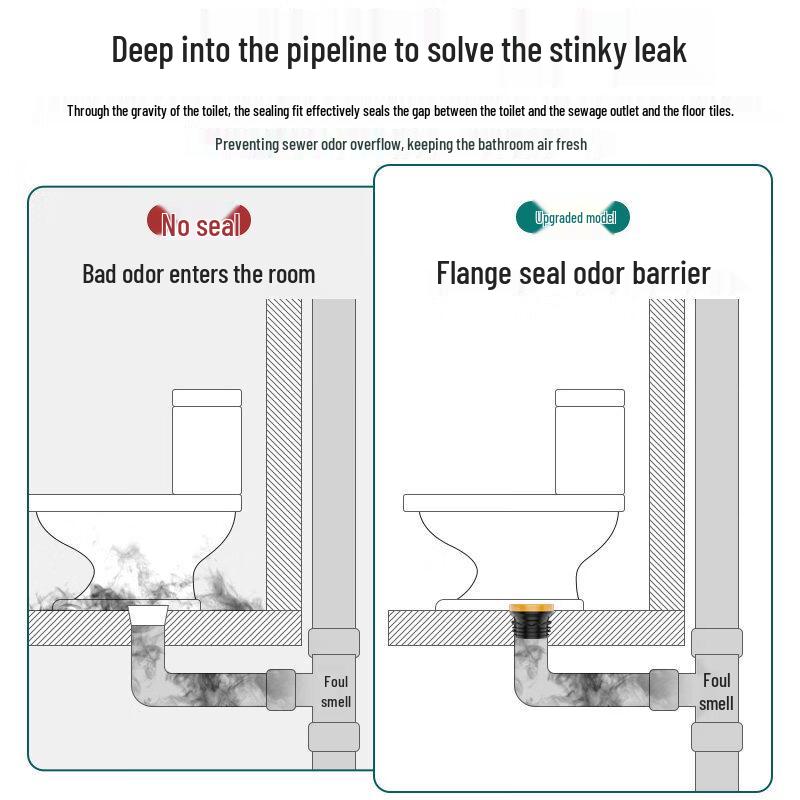 Deep into the pipeline to solve the stinky leak

Through the gravity of the toilet, the sealing fit effectively seals the gap between the toilet and the sewage outlet and the floor tiles.

Preventing sewer odor overflow, keeping the bathroom air fresh

No seal

Bad odor enters the room

Foul smell

Upgraded model

Flange seal odor barrier

Foul smell