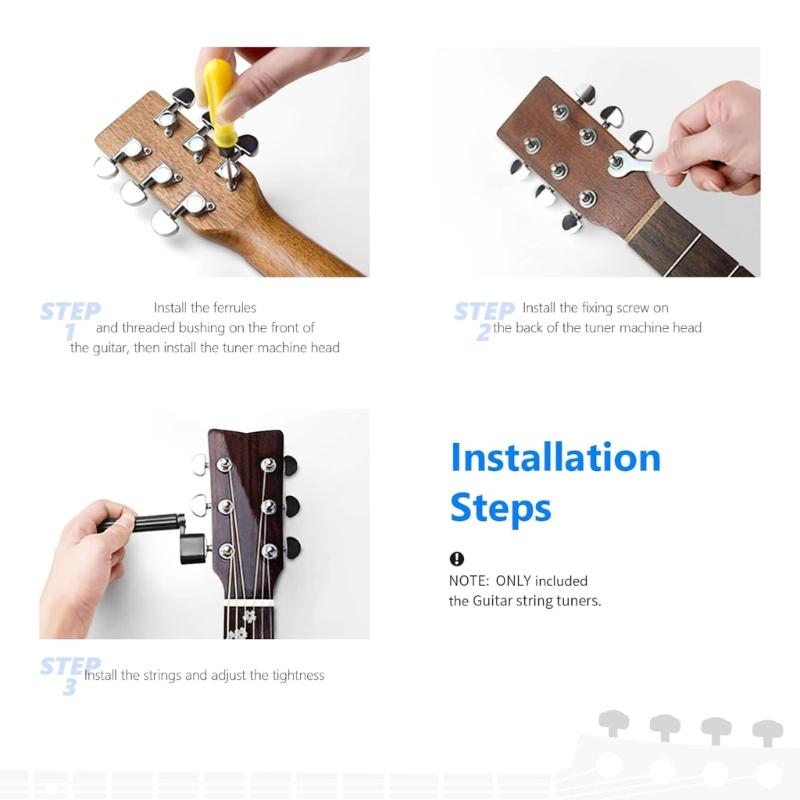 STEP 1 Install the ferrules and threaded bushing on the front of the guitar, then install the tuner machine head

STEP 2 Install the fixing screw on the back of the tuner machine head

STEP 3 Install the strings and adjust the tightness

Installation Steps

NOTE: ONLY included the Guitar string tuners.