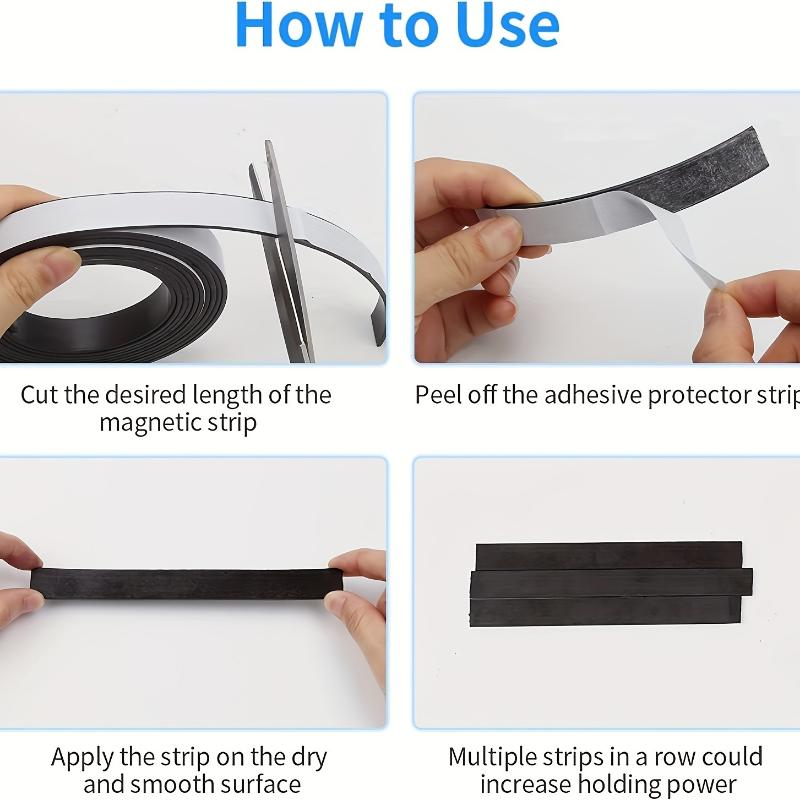 How to Use

Cut the desired length of the magnetic strip

Peel off the adhesive protector strip

Apply the strip on the dry and smooth surface

Multiple strips in a row could increase holding power