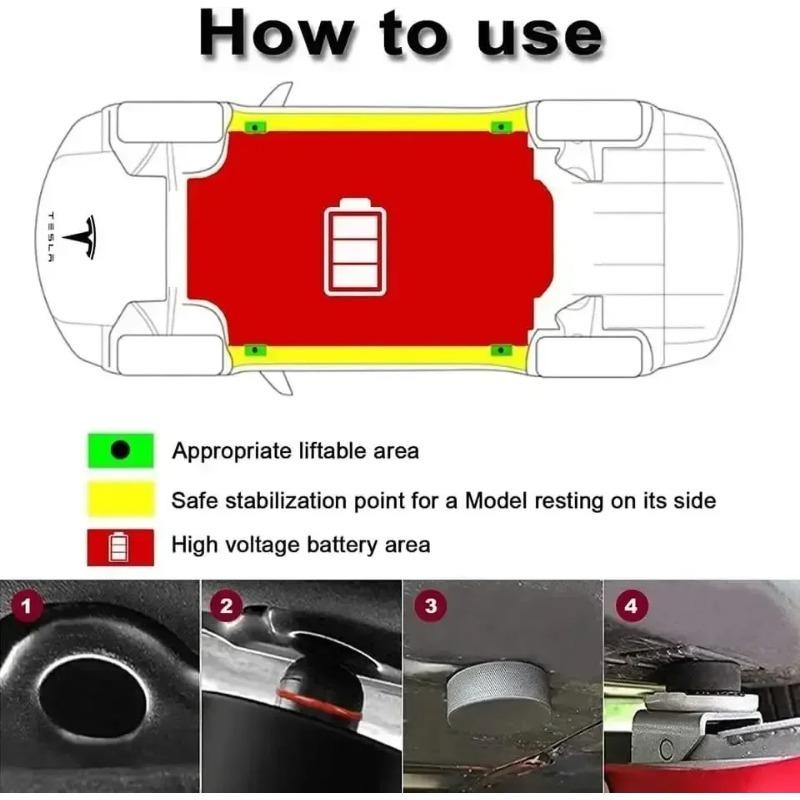 How to use

TESLA

Appropriate liftable area

Safe stabilization point for a Model resting on its side

High voltage battery area

1

2

3

4