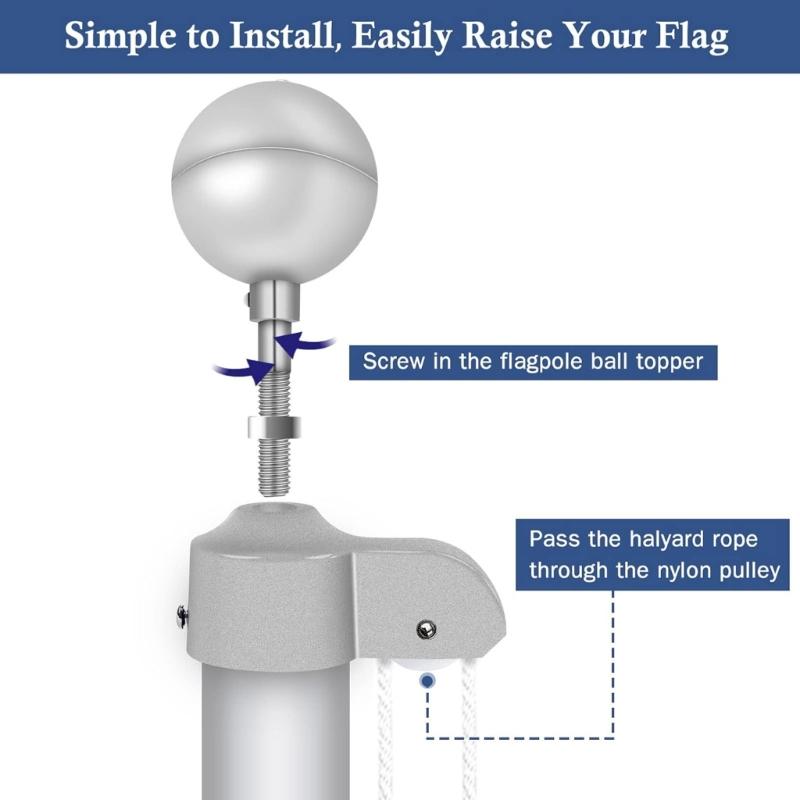 Simple to Install, Easily Raise Your Flag

Screw in the flagpole ball topper

Pass the halyard rope through the nylon pulley