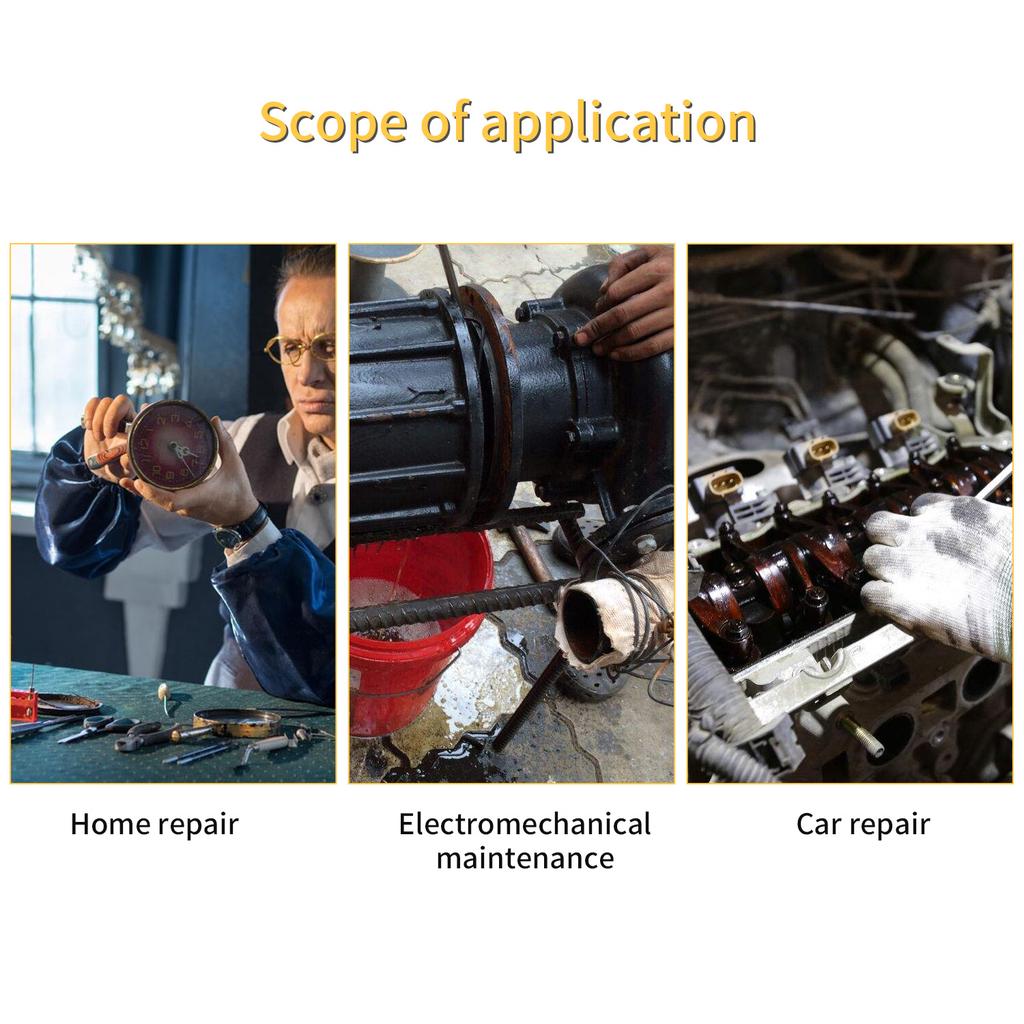 Scope of application

Home repair

Electromechanical maintenance

Car repair