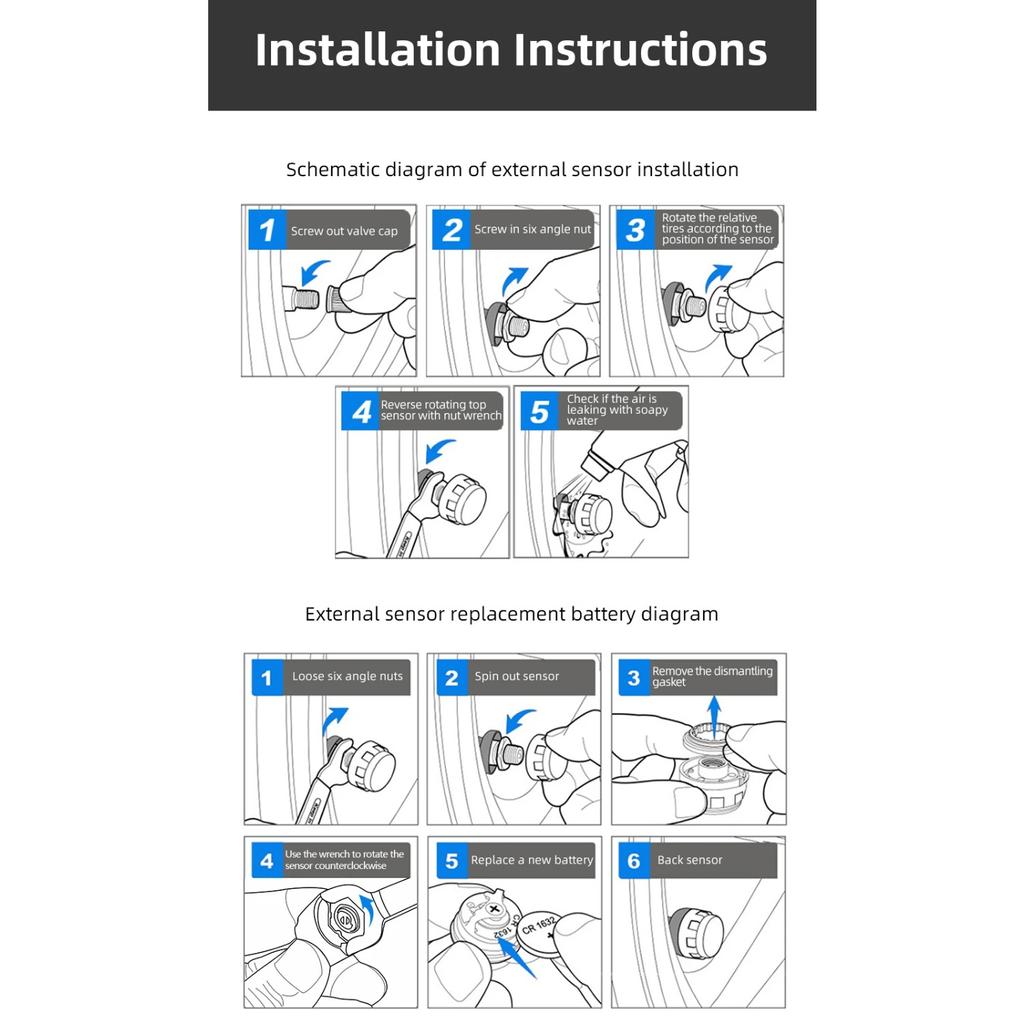 Installation Instructions

Schematic diagram of external sensor installation

1 Screw out valve cap

2 Screw in six angle nut

3 Rotate the relative tires according to the position of the sensor

4 Reverse rotating top sensor with nut wrench

5 Check if the air is leaking with soapy water

External sensor replacement battery diagram

1 Loose six angle nuts

2 Spin out sensor

3 Remove the dismantling gasket

4 Use the wrench to rotate the sensor counterclockwise

5 Replace a new battery

CR 1632

CR 1632

6 Back sensor