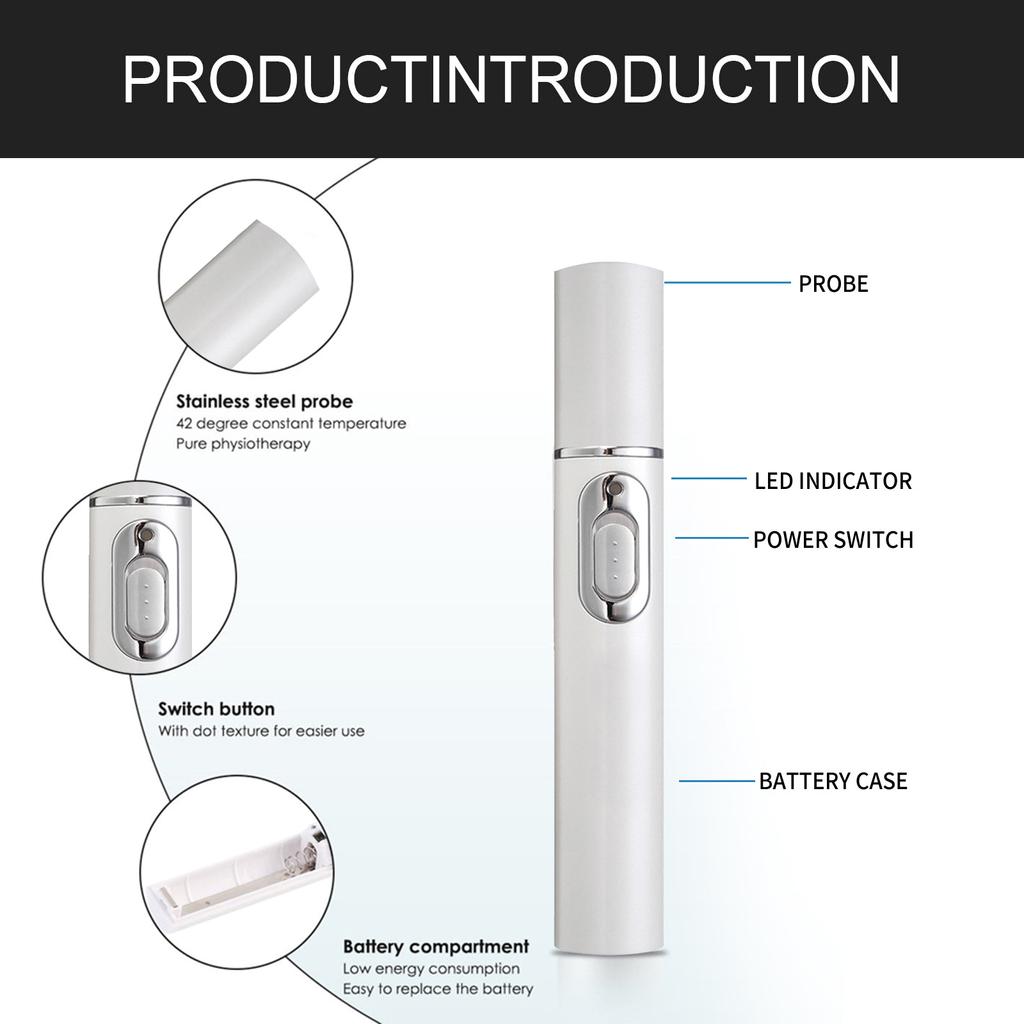 PRODUCTINTRODUCTION

Stainless steel probe
42 degree constant temperature
Pure physiotherapy

Switch button
With dot texture for easier use

Battery compartment
Low energy consumption
Easy to replace the battery

PROBE

LED INDICATOR

POWER SWITCH

BATTERY CASE