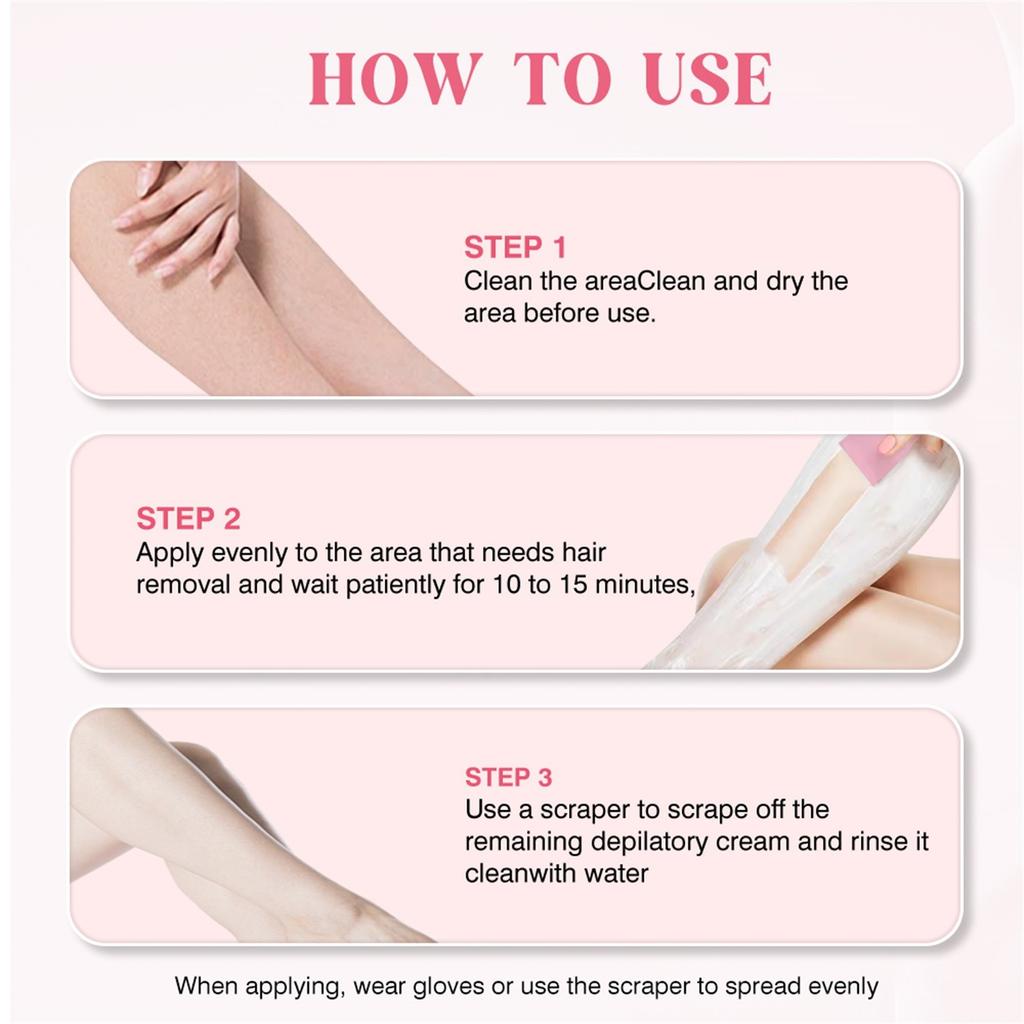 HOW TO USE

STEP 1
Clean the areaClean and dry the area before use.

STEP 2
Apply evenly to the area that needs hair removal and wait patiently for 10 to 15 minutes,

STEP 3
Use a scraper to scrape off the remaining depilatory cream and rinse it cleanwith water

When applying, wear gloves or use the scraper to spread evenly