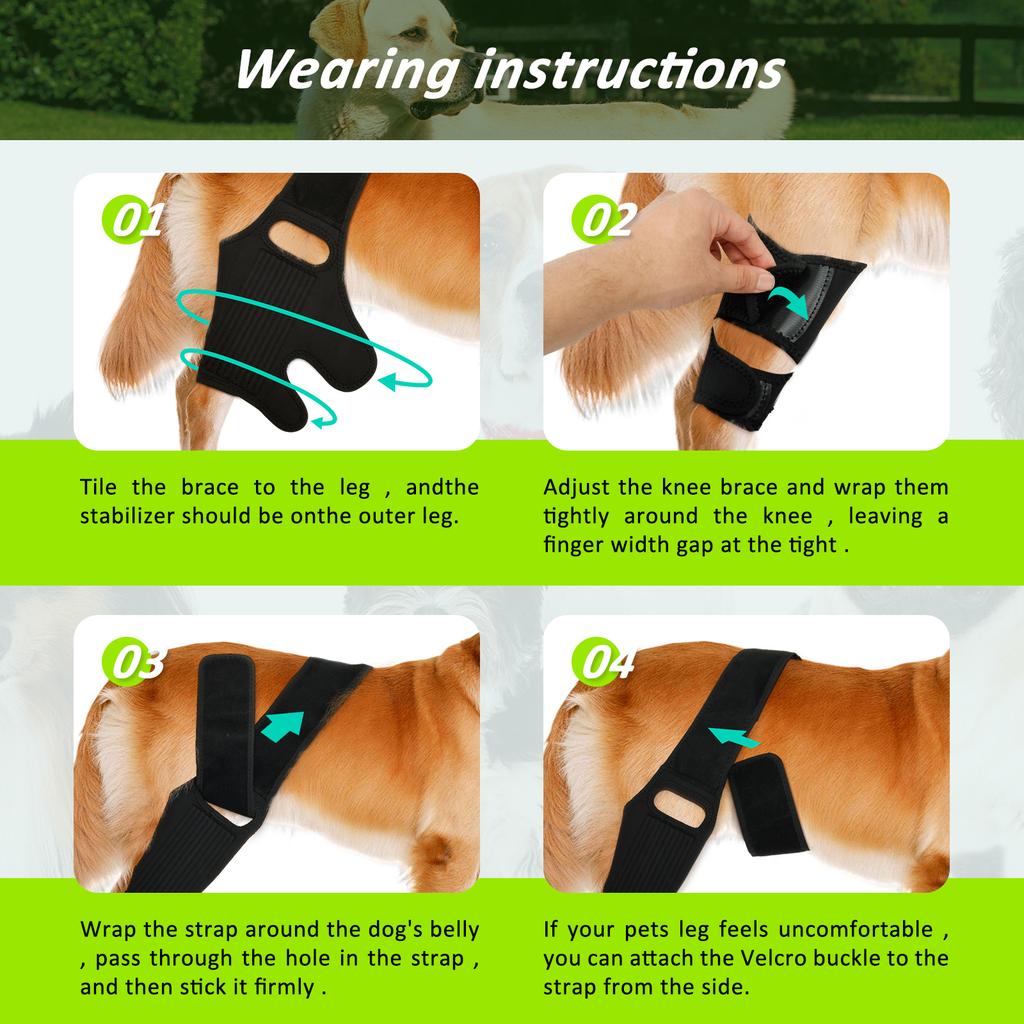 Wearing instructions

01

Tile the brace to the leg , andthe stabilizer should be onthe outer leg.

02

Adjust the knee brace and wrap them tightly around the knee , leaving a finger width gap at the tight .

03

Wrap the strap around the dog's belly , pass through the hole in the strap , and then stick it firmly .

04

If your pets leg feels uncomfortable , you can attach the Velcro buckle to the strap from the side.