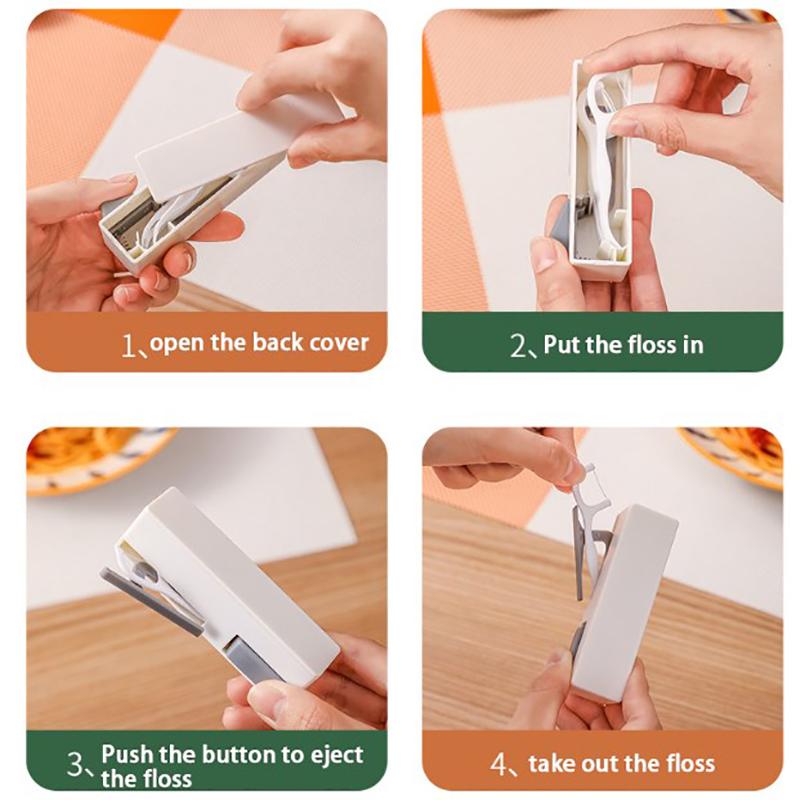 1、open the back cover

2、Put the floss in

3、Push the button to eject the floss

4、take out the floss