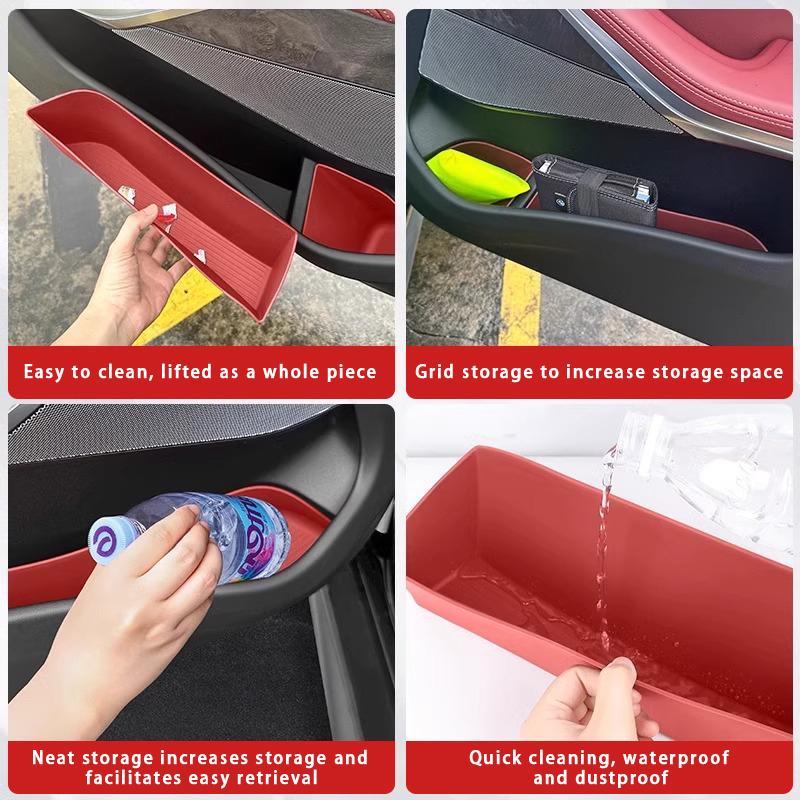 Easy to clean, lifted as a whole piece

Grid storage to increase storage space

Neat storage increases storage and facilitates easy retrieval

Quick cleaning, waterproof and dustproof