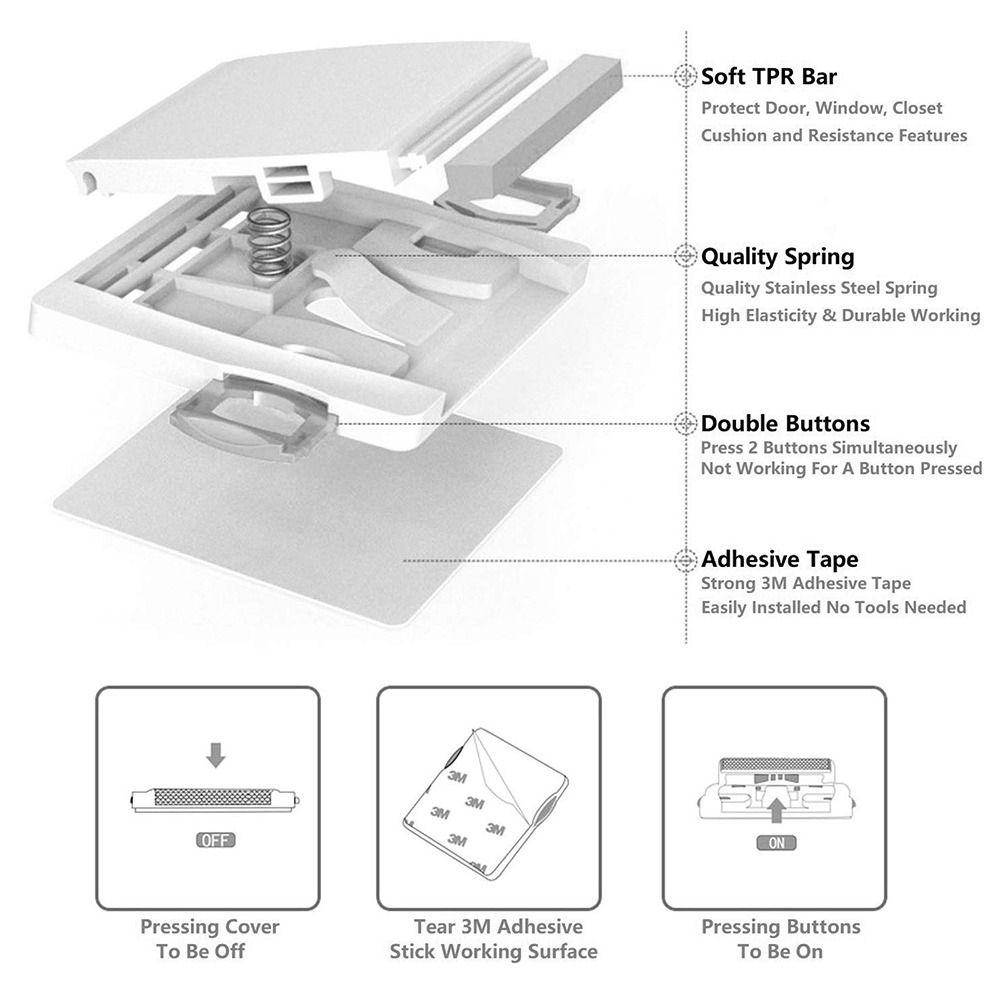 Soft TPR Bar
Protect Door, Window, Closet
Cushion and Resistance Features

Quality Spring
Quality Stainless Steel Spring
High Elasticity & Durable Working

Double Buttons
Press 2 Buttons Simultaneously
Not Working For A Button Pressed

Adhesive Tape
Strong 3M Adhesive Tape
Easily Installed No Tools Needed

OFF

Pressing Cover
To Be Off

3M 3M 3M 3M 3M

Tear 3M Adhesive
Stick Working Surface

ON

Pressing Buttons
To Be On