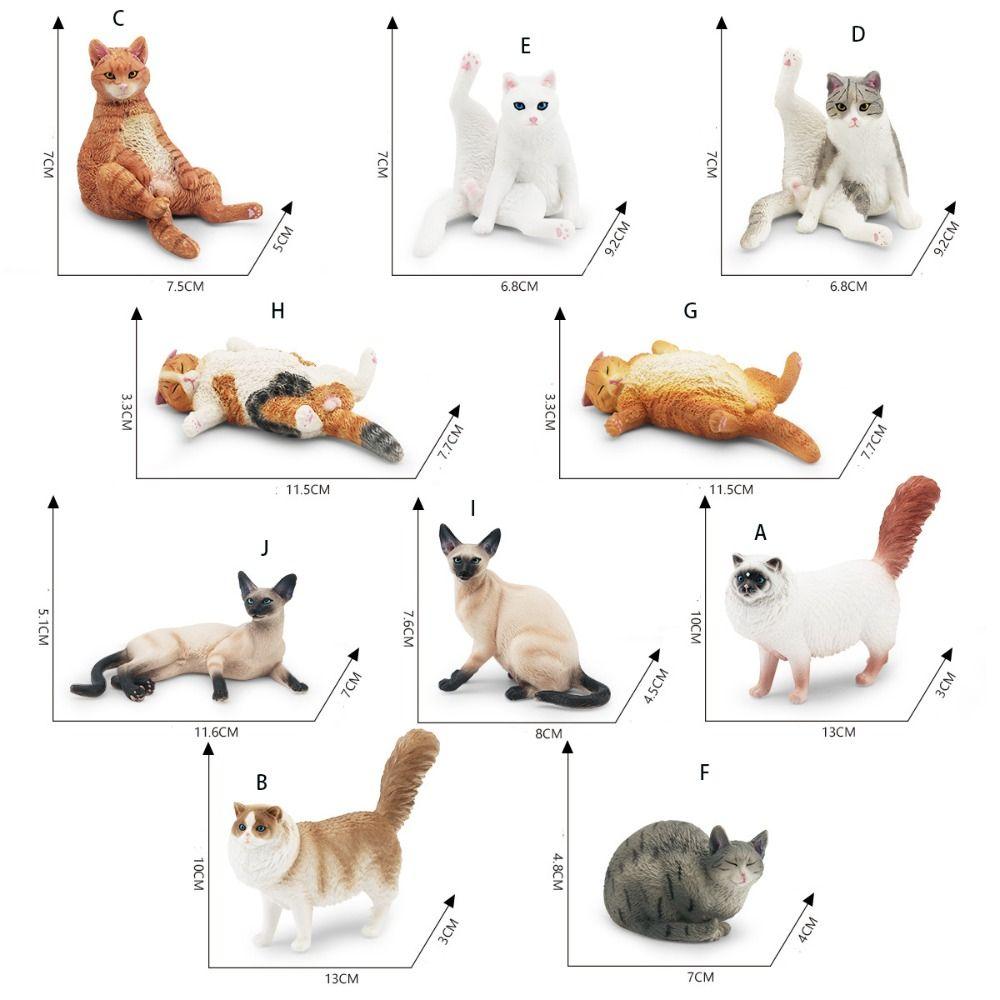 C
7CM
5CM
7.5CM

E
7CM
9.2CM
6.8CM

D
7CM
9.2CM
6.8CM

H
3.3CM
7.7CM
11.5CM

G
3.3CM
7.7CM
11.5CM

J
5.1CM
7CM
11.6CM

I
7.6CM
4.5CM
8CM

A
10CM
3CM
13CM

B
10CM
3CM
13CM

F
4.8CM
4CM
7CM