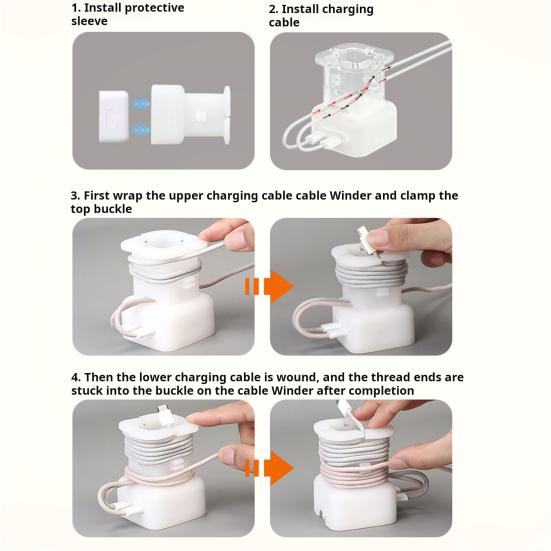 1. Install protective sleeve

2. Install charging cable

3. First wrap the upper charging cable cable Winder and clamp the top buckle

4. Then the lower charging cable is wound, and the thread ends are stuck into the buckle on the cable Winder after completion