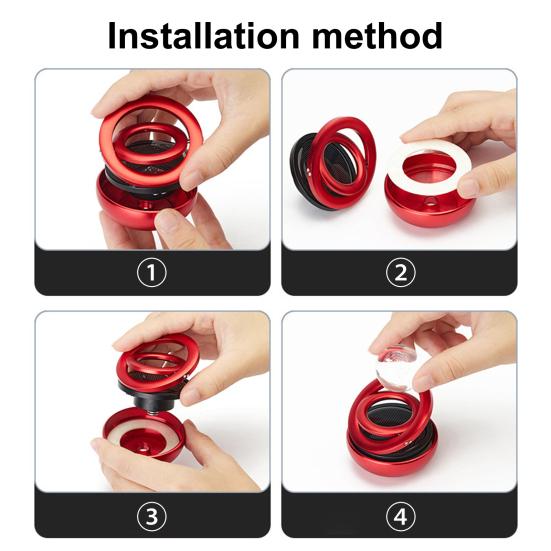 Installation method

①

②

③

④