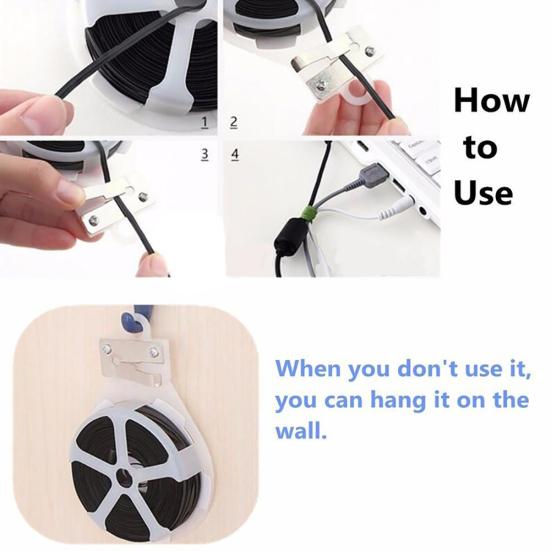 1 2

3 4

How to Use

When you don't use it, you can hang it on the wall.