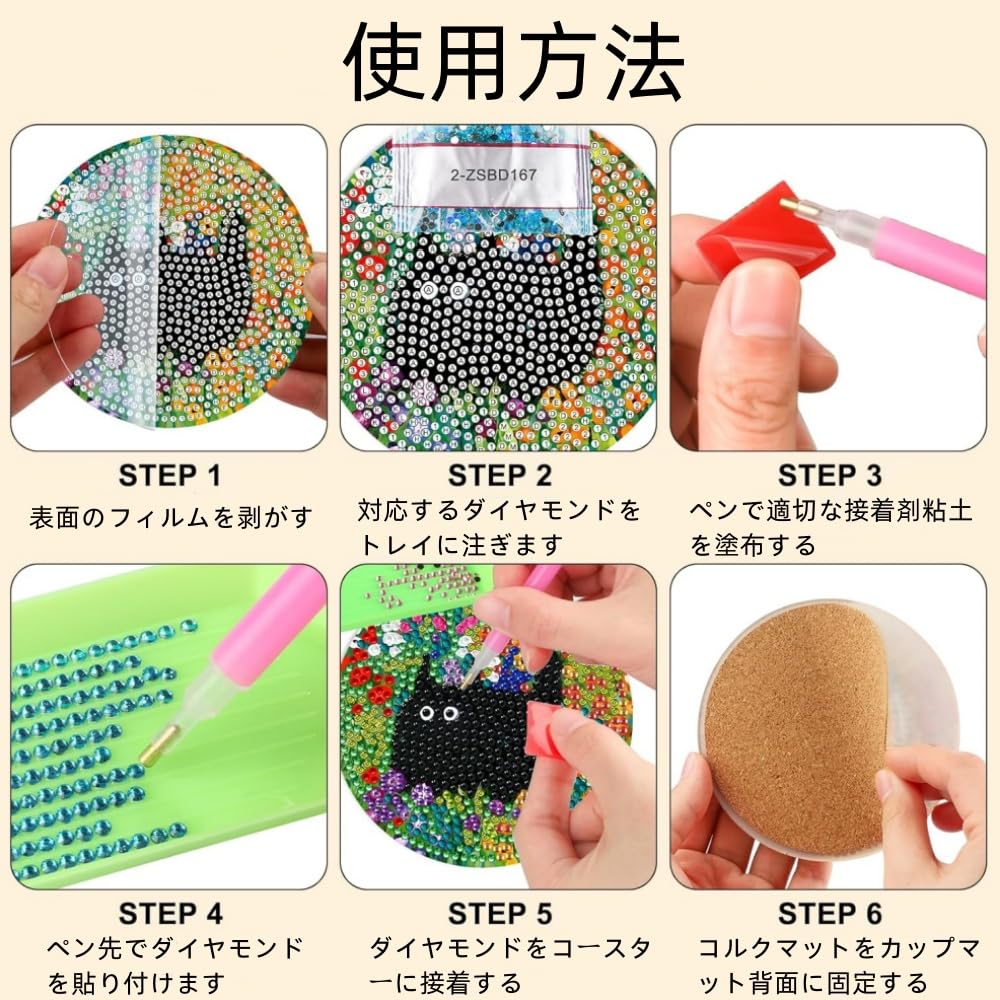 使用方法

2-ZSBD167

STEP 1
表面のフィルムを剥がす

STEP 2
対応するダイヤモンドをトレイに注ぎます

STEP 3
ペンで適切な接着剤粘土を塗布する

STEP 4
ペン先でダイヤモンドを貼り付けます

STEP 5
ダイヤモンドをコースターに接着する

STEP 6
コルクマットをカップマット背面に固定する