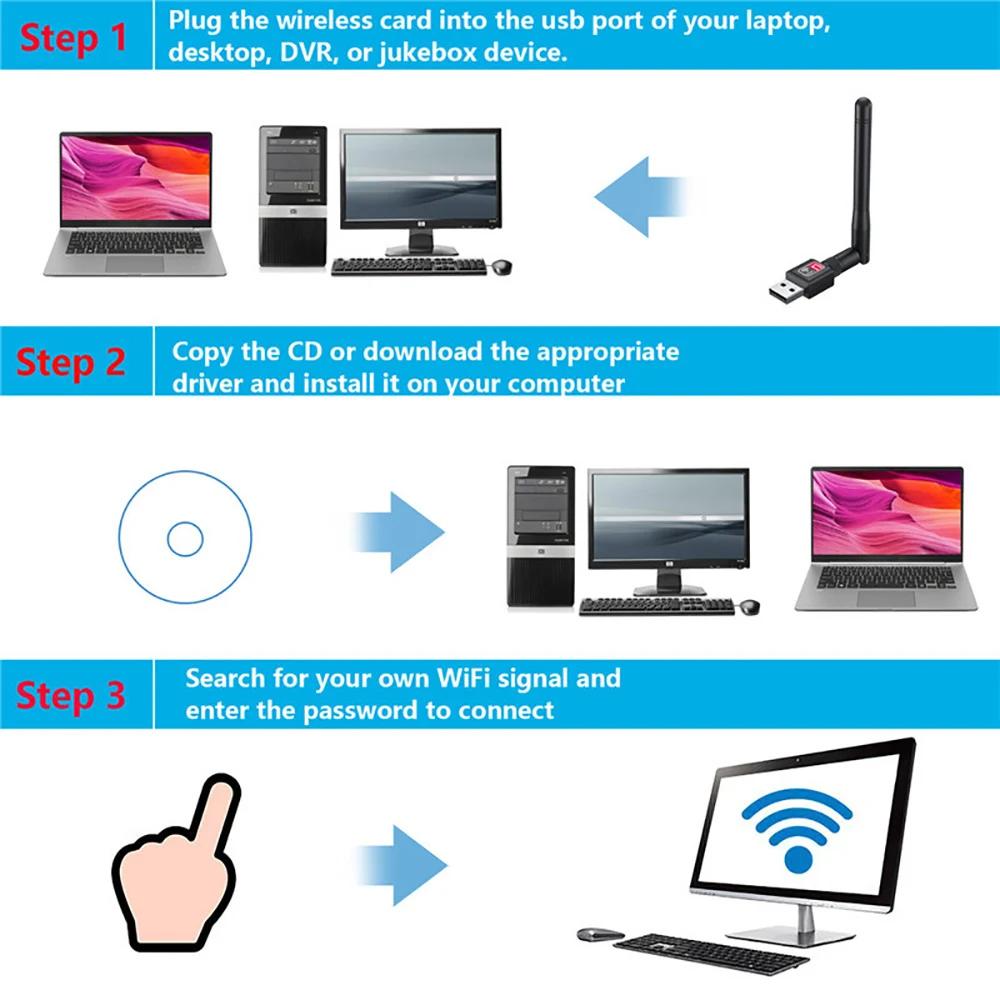 Step 1

Plug the wireless card into the usb port of your laptop, desktop, DVR, or jukebox device.

Step 2

Copy the CD or download the appropriate driver and install it on your computer

Step 3

Search for your own WiFi signal and enter the password to connect