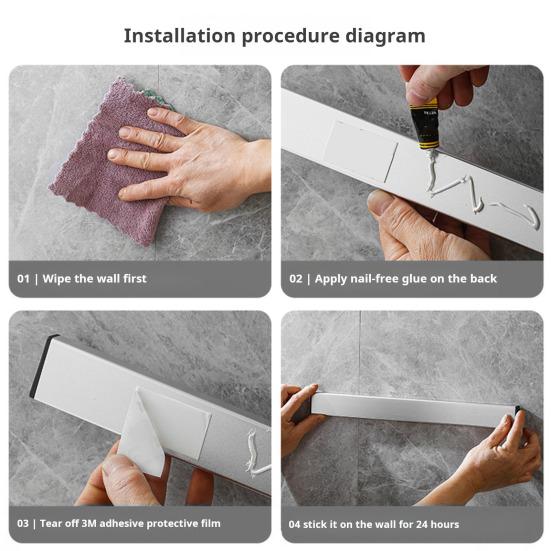 Installation procedure diagram

01 | Wipe the wall first

02 | Apply nail-free glue on the back

03 | Tear off 3M adhesive protective film

04 stick it on the wall for 24 hours