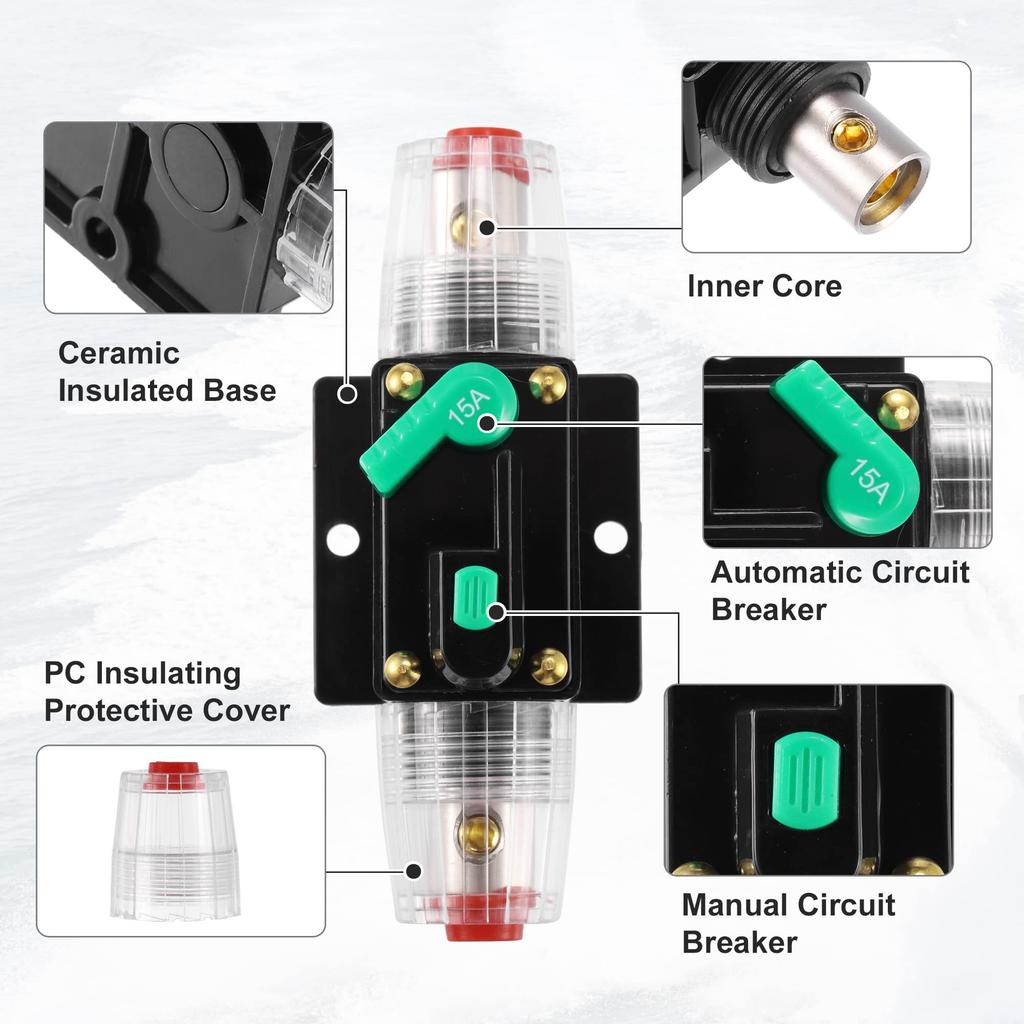 Ceramic Insulated Base

Inner Core

15A

15A

Automatic Circuit Breaker

PC Insulating Protective Cover

Manual Circuit Breaker