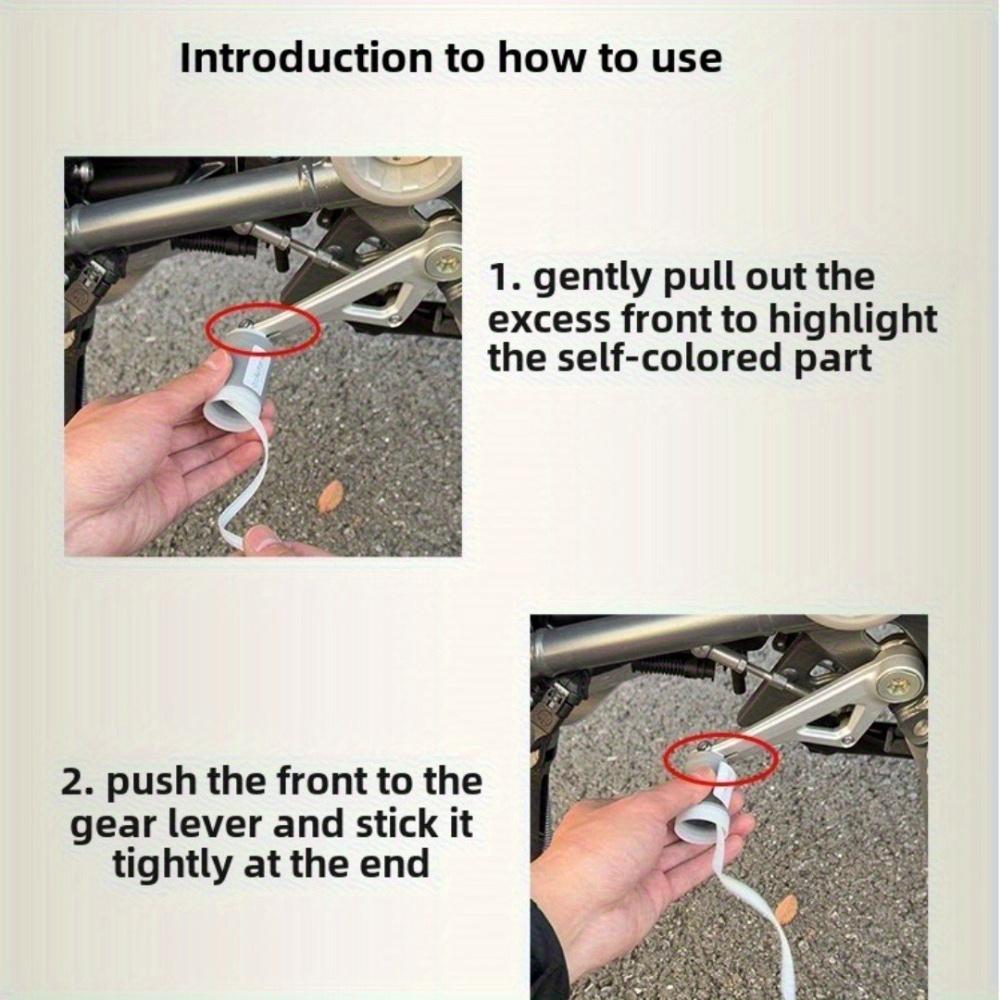 Introduction to how to use

1. gently pull out the excess front to highlight the self-colored part

2. push the front to the gear lever and stick it tightly at the end