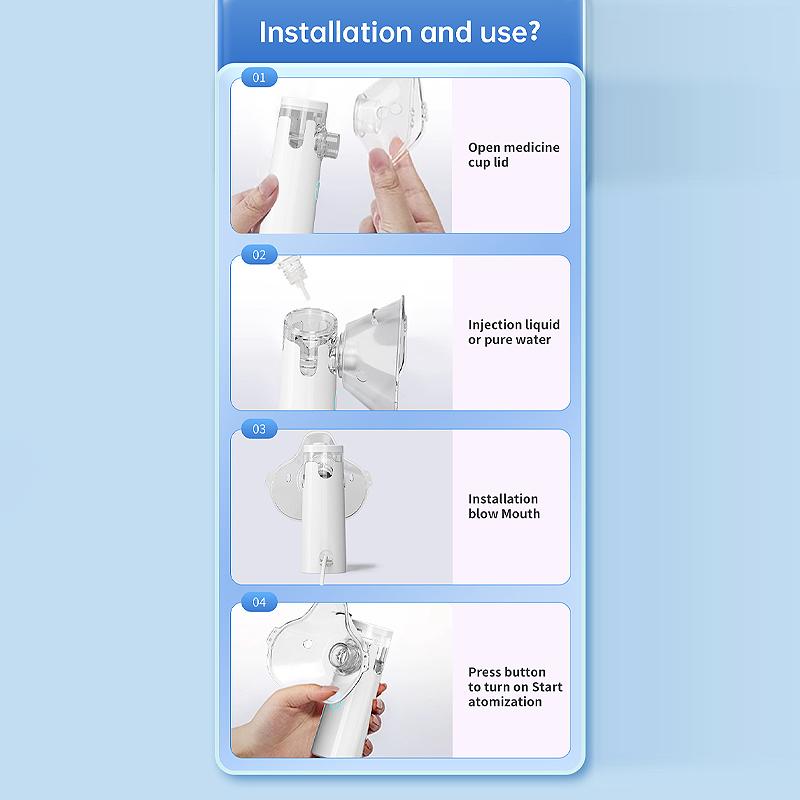 Installation and use?

01

Open medicine cup lid

02

Injection liquid or pure water

03

Installation blow Mouth

04

Press button to turn on Start atomization