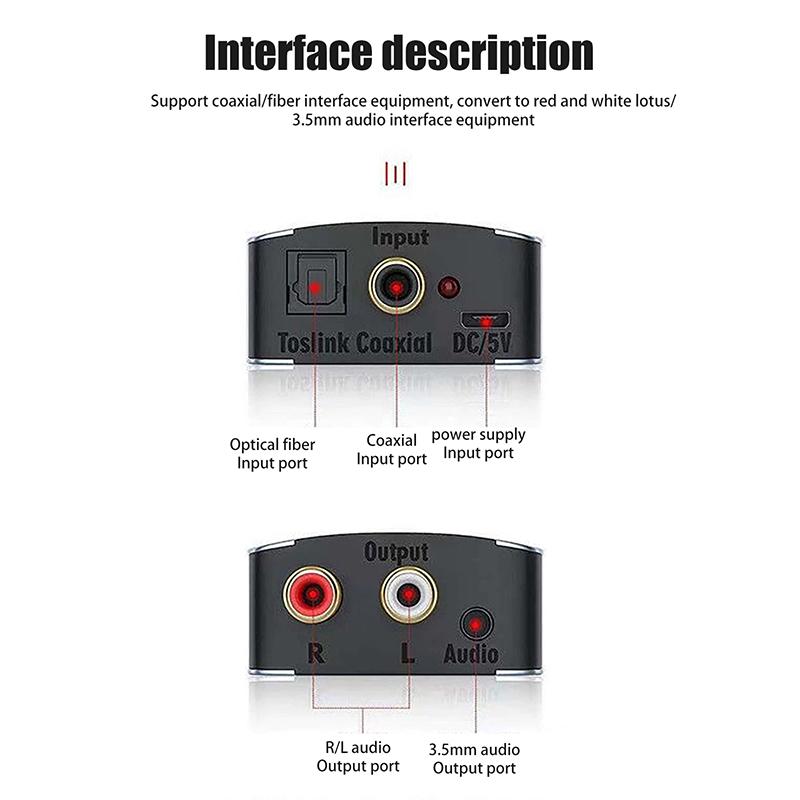 Interface description

Support coaxial/fiber interface equipment, convert to red and white lotus/ 3.5mm audio interface equipment

Input

Toslink Coaxial DC/5V

Optical fiber
Input port

Coaxial
Input port

power supply
Input port

Output

R L Audio

R/L audio
Output port

3.5mm audio
Output port