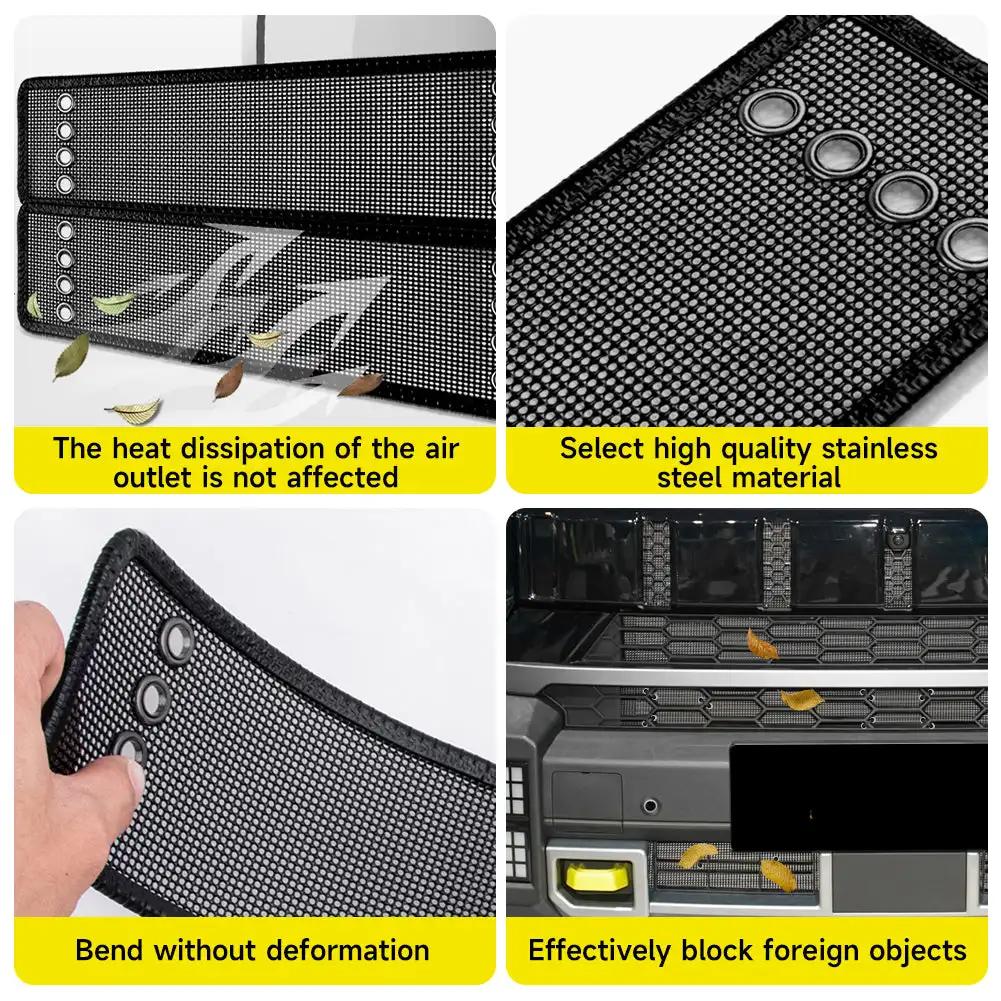 The heat dissipation of the air outlet is not affected

Select high quality stainless steel material

Bend without deformation

Effectively block foreign objects