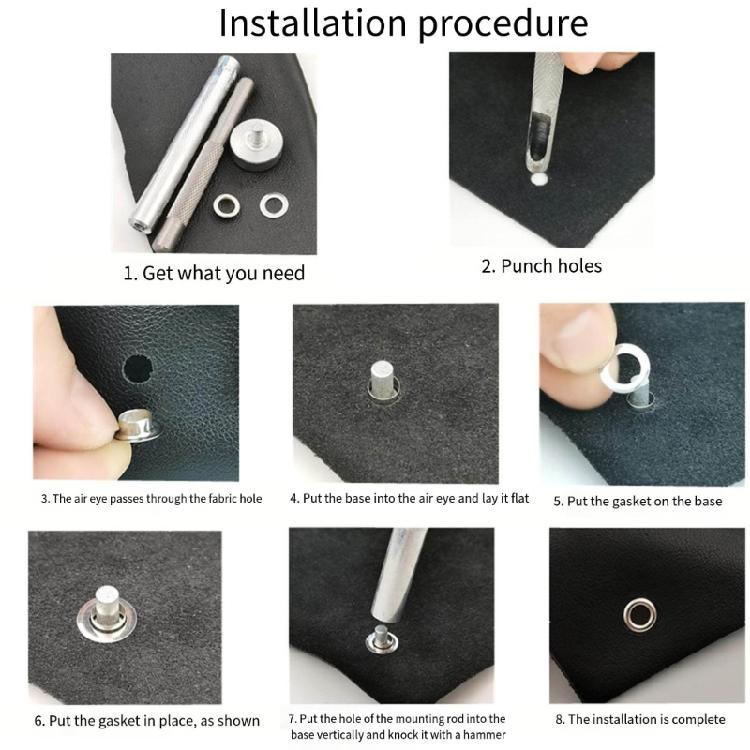 Installation procedure

1. Get what you need

2. Punch holes

3. The air eye passes through the fabric hole

4. Put the base into the air eye and lay it flat

5. Put the gasket on the base

6. Put the gasket in place, as shown

7. Put the hole of the mounting rod into the base vertically and knock it with a hammer

8. The installation is complete