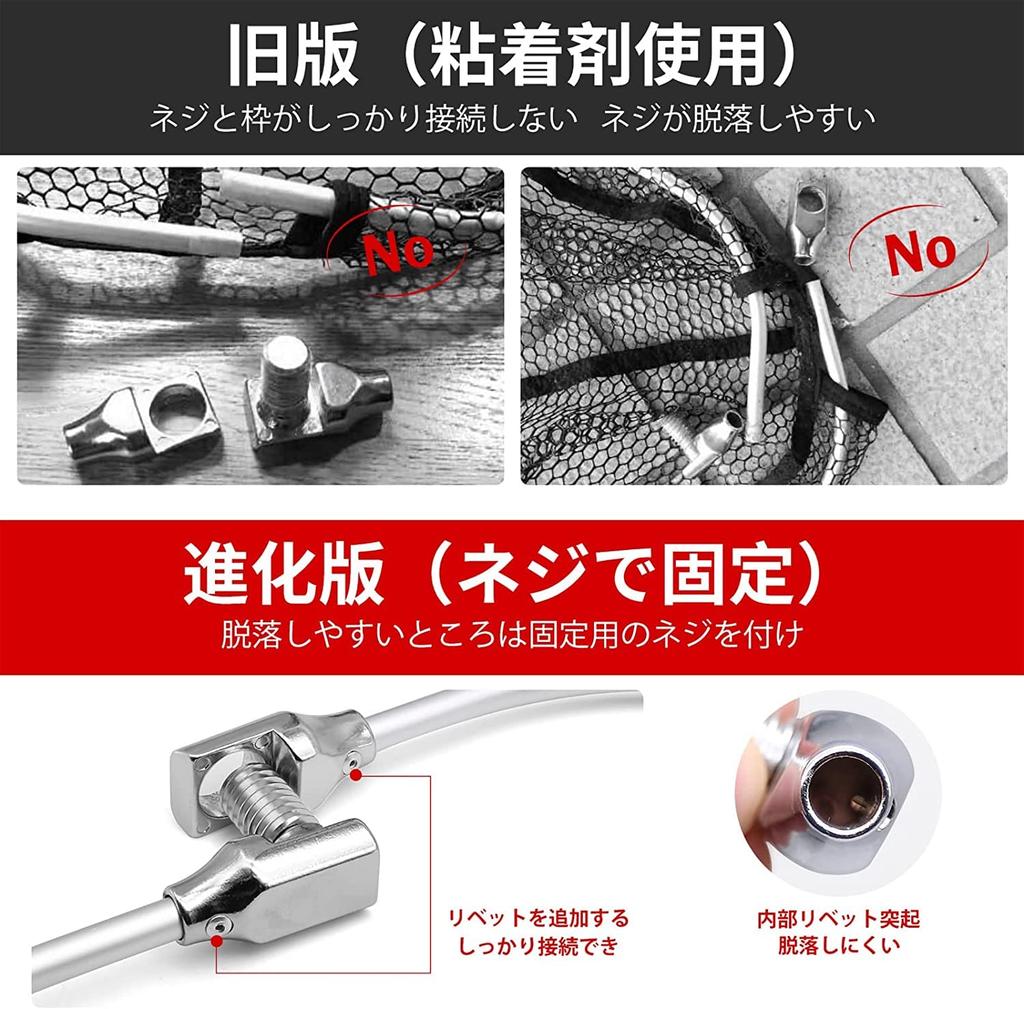 旧版（粘着剤使用）
ネジと枠がしっかり接続しない　ネジが脱落しやすい

No

No

進化版（ネジで固定）
脱落しやすいところは固定用のネジを付け

リベットを追加する
しっかり接続でき

内部リベット突起
脱落しにくい