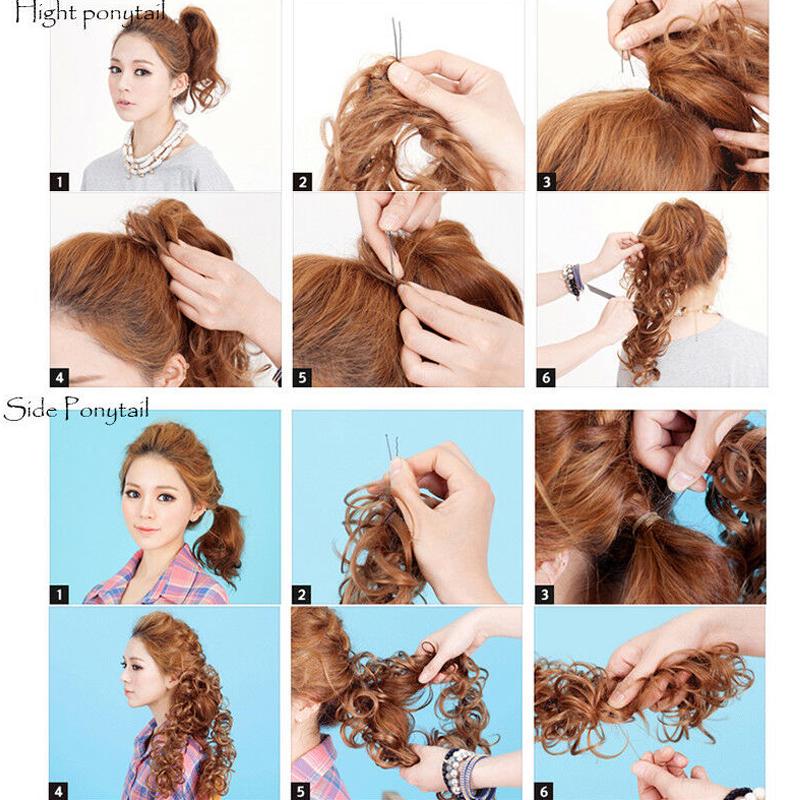 Hight ponytail

1

2

3

4

5

6

Side Ponytail

1

2

3

4

5

6