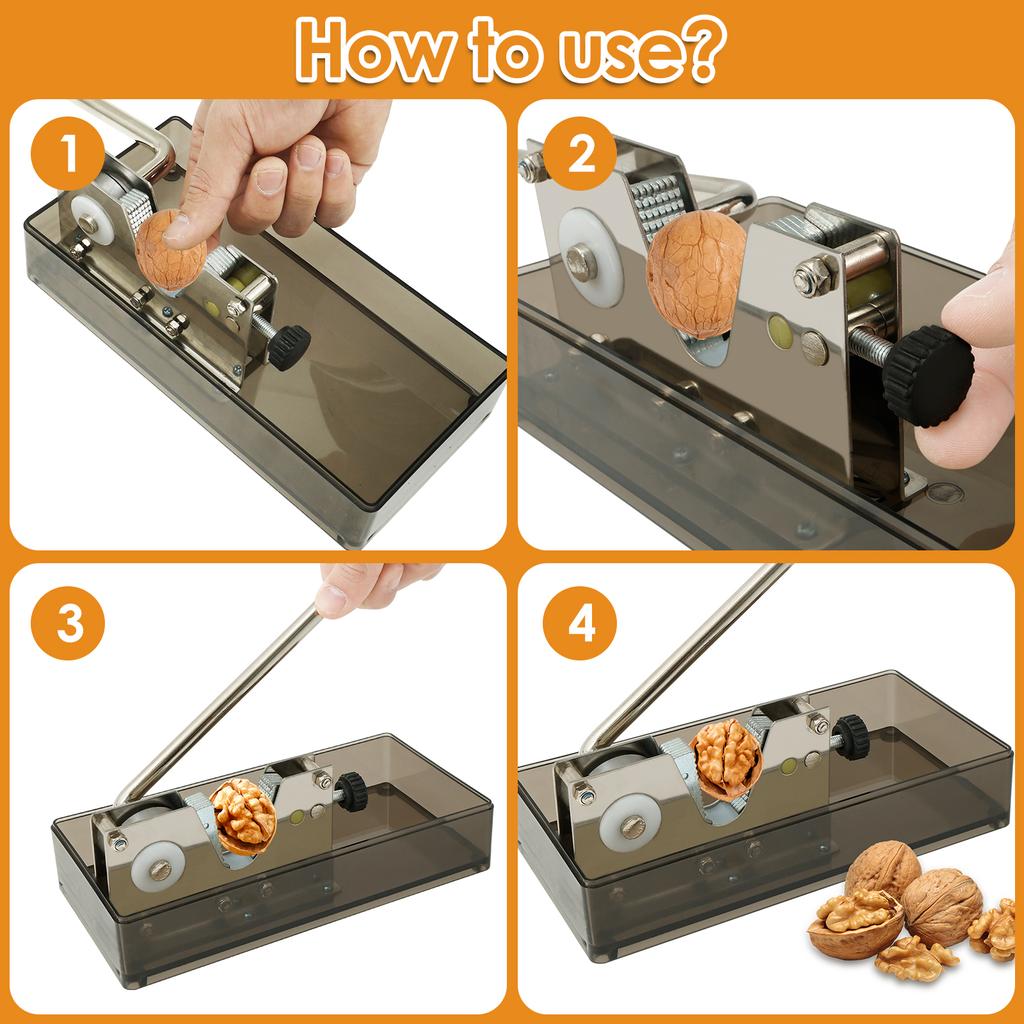 How to use?

1

2

3

4