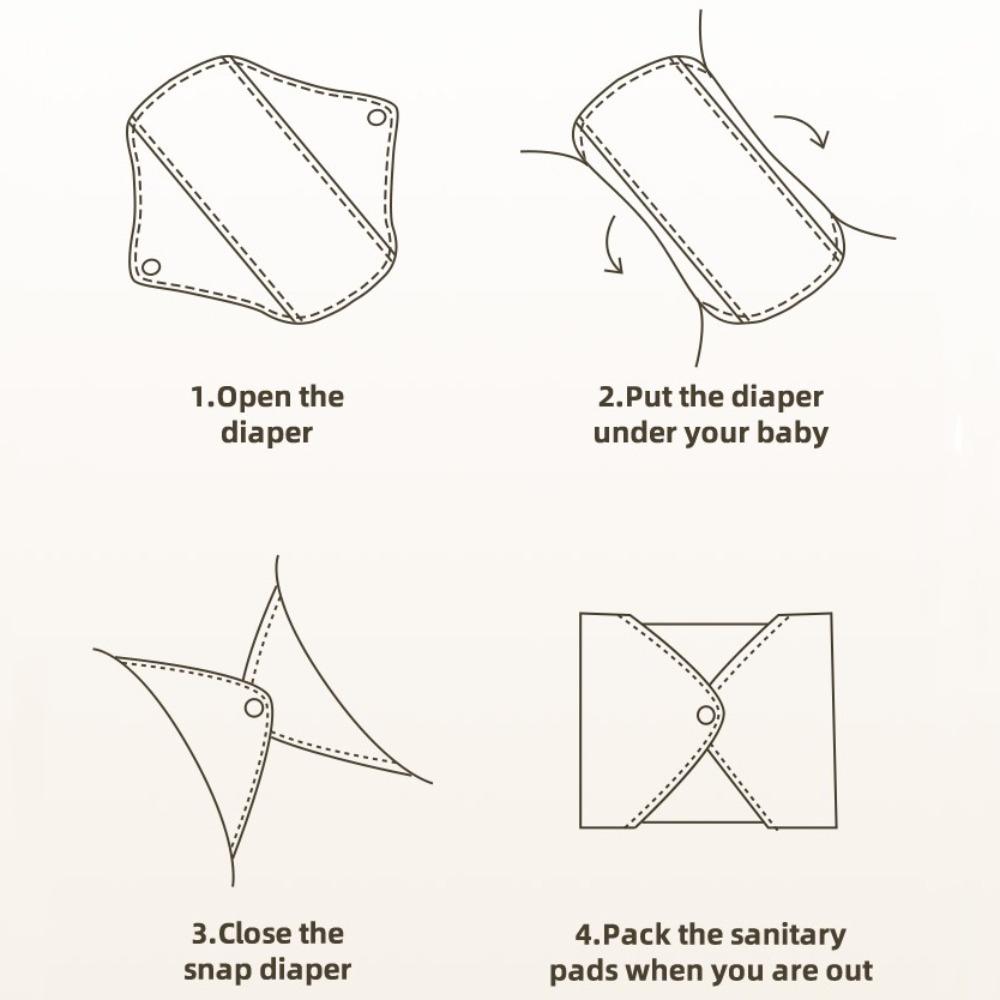 1.Open the diaper

2.Put the diaper under your baby

3.Close the snap diaper

4.Pack the sanitary pads when you are out