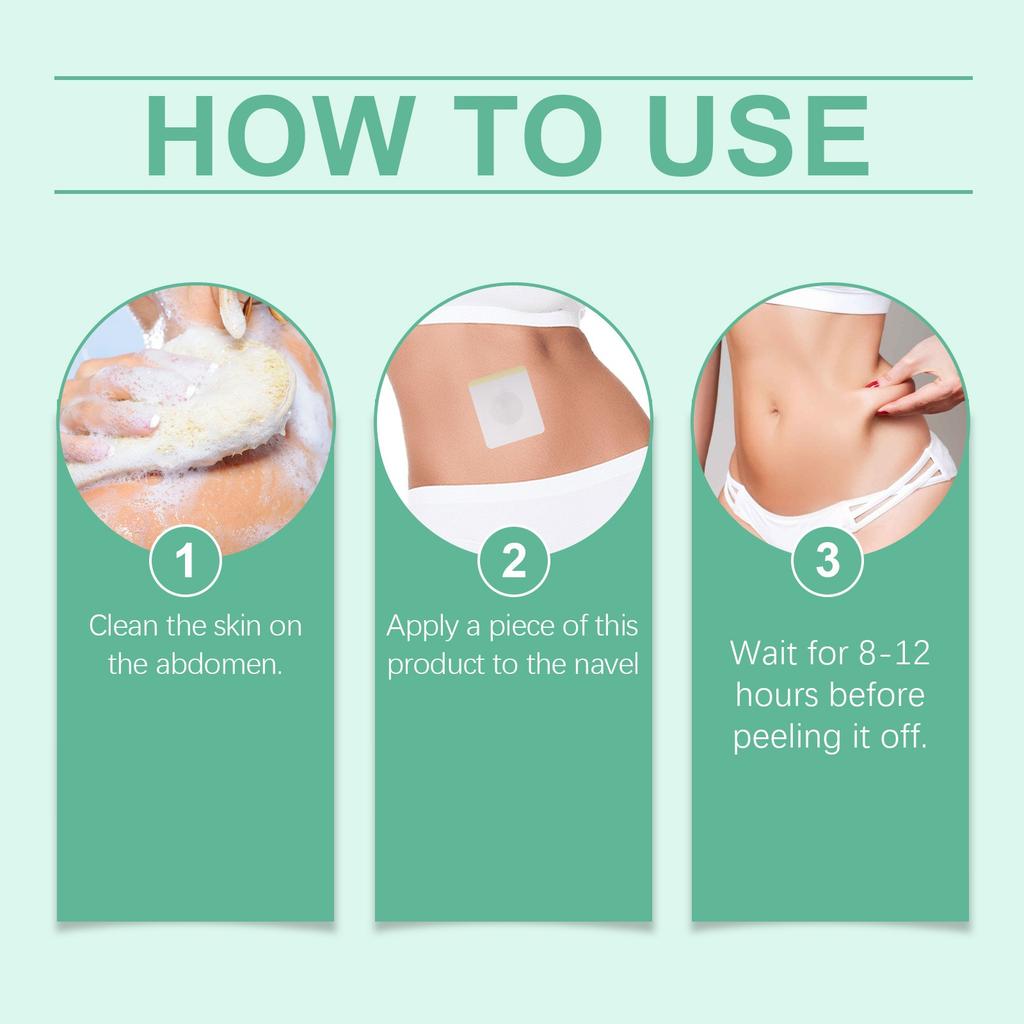 HOW TO USE

1

Clean the skin on the abdomen.

2

Apply a piece of this product to the navel

3

Wait for 8-12 hours before peeling it off.