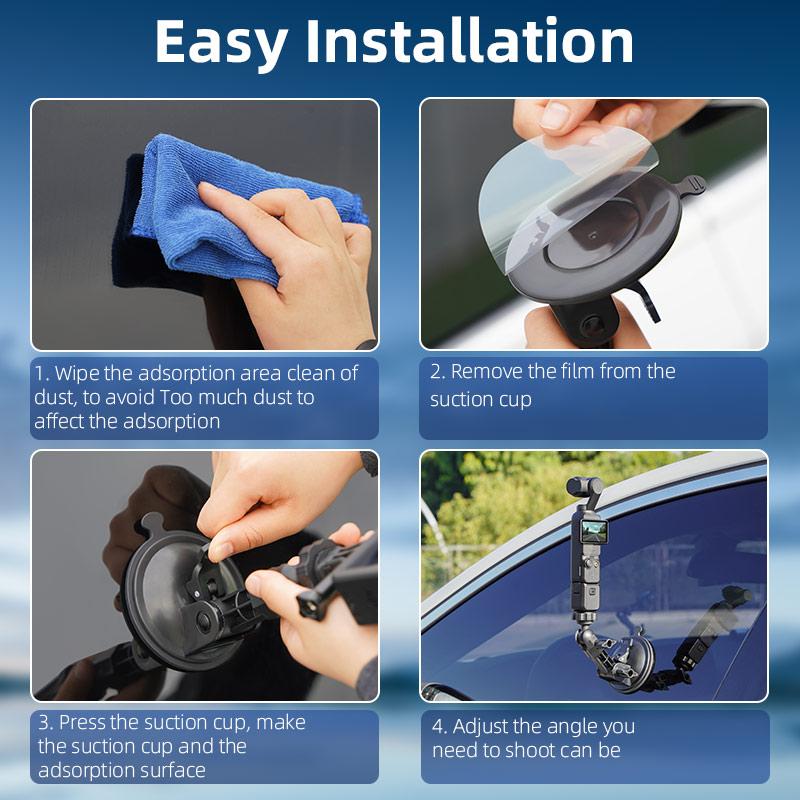 Easy Installation

1. Wipe the adsorption area clean of dust, to avoid Too much dust to affect the adsorption

2. Remove the film from the suction cup

3. Press the suction cup, make the suction cup and the adsorption surface

4. Adjust the angle you need to shoot can be