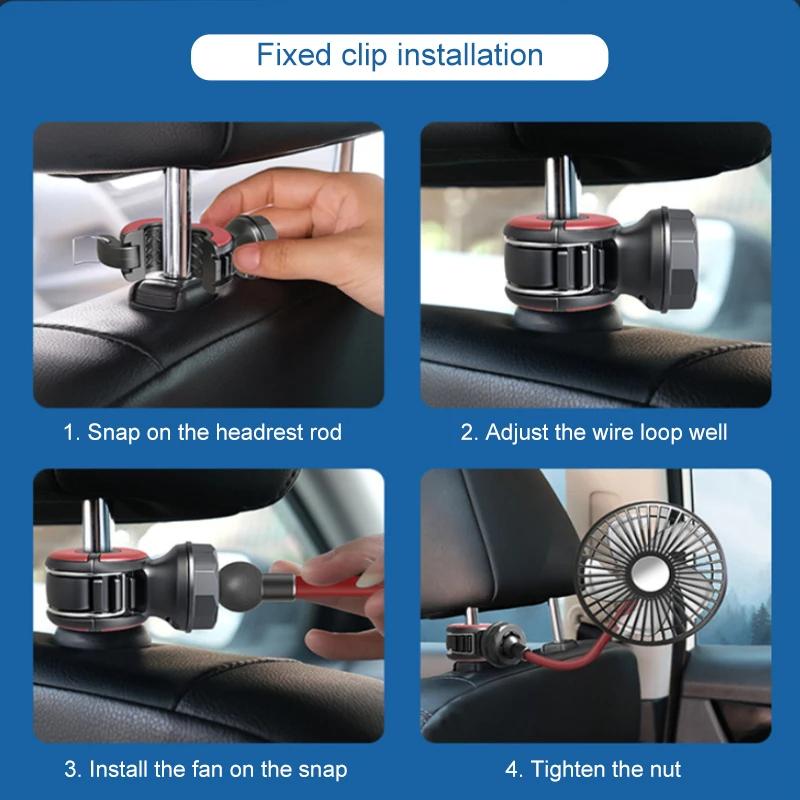 Fixed clip installation

1. Snap on the headrest rod

2. Adjust the wire loop well

3. Install the fan on the snap

4. Tighten the nut