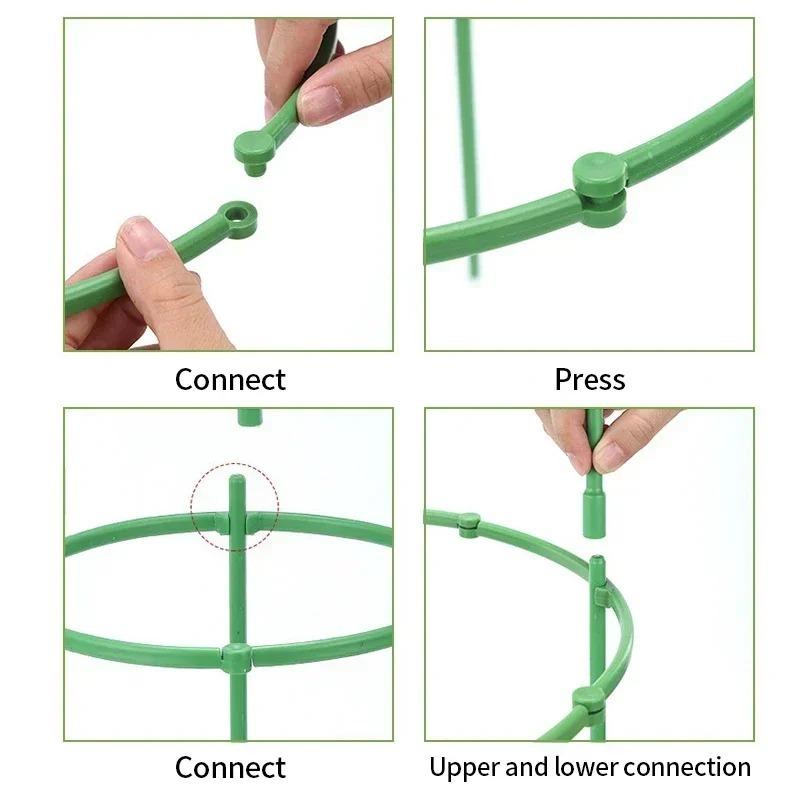 Connect

Press

Connect

Upper and lower connection