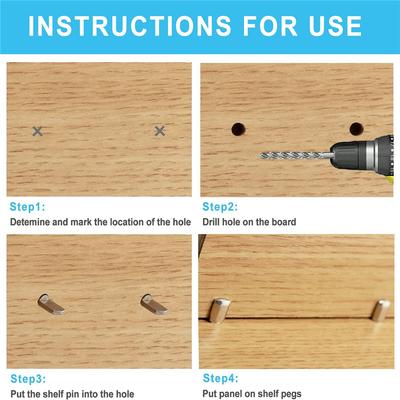 INSTRUCTIONS FOR USE

Step1:
Detemine and mark the location of the hole

Step2:
Drill hole on the board

Step3:
Put the shelf pin into the hole

Step4:
Put panel on shelf pegs