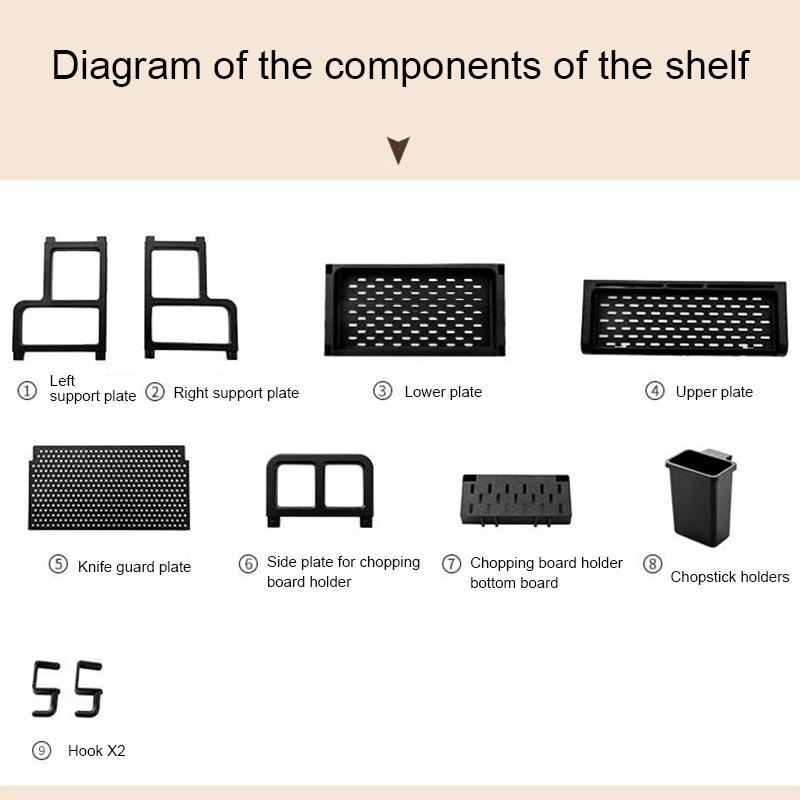 Diagram of the components of the shelf

① Left support plate ② Right support plate ③ Lower plate ④ Upper plate

⑤ Knife guard plate ⑥ Side plate for chopping board holder ⑦ Chopping board holder bottom board ⑧ Chopstick holders

⑨ Hook X2